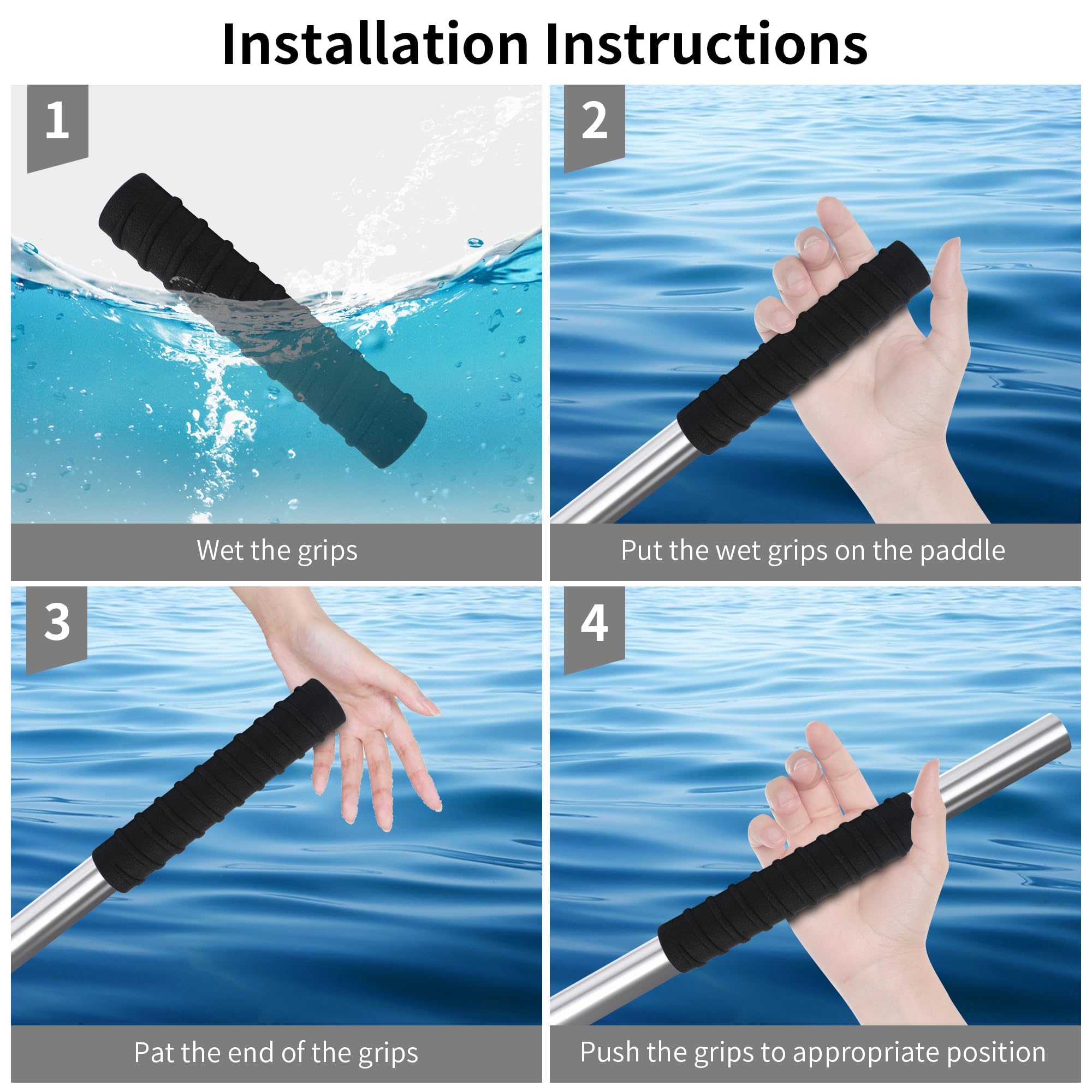 Installation Instructions

1

Wet the grips

2

Put the wet grips on the paddle

3

Pat the end of the grips

4

Push the grips to appropriate position