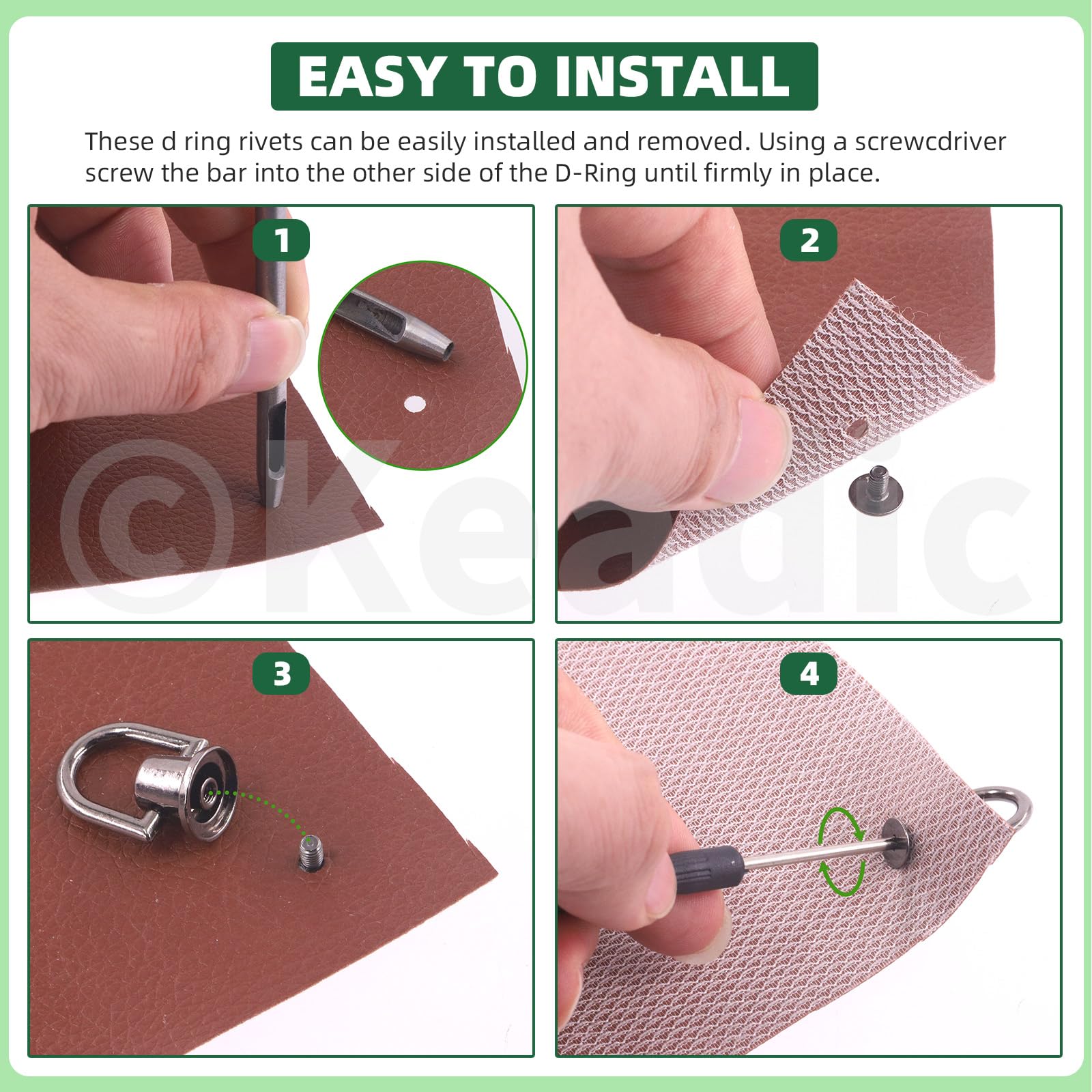 EASY TO INSTALL

These d ring rivets can be easily installed and removed. Using a screwcdriver screw the bar into the other side of the D-Ring until firmly in place.

1

2

©Keadic

3

4