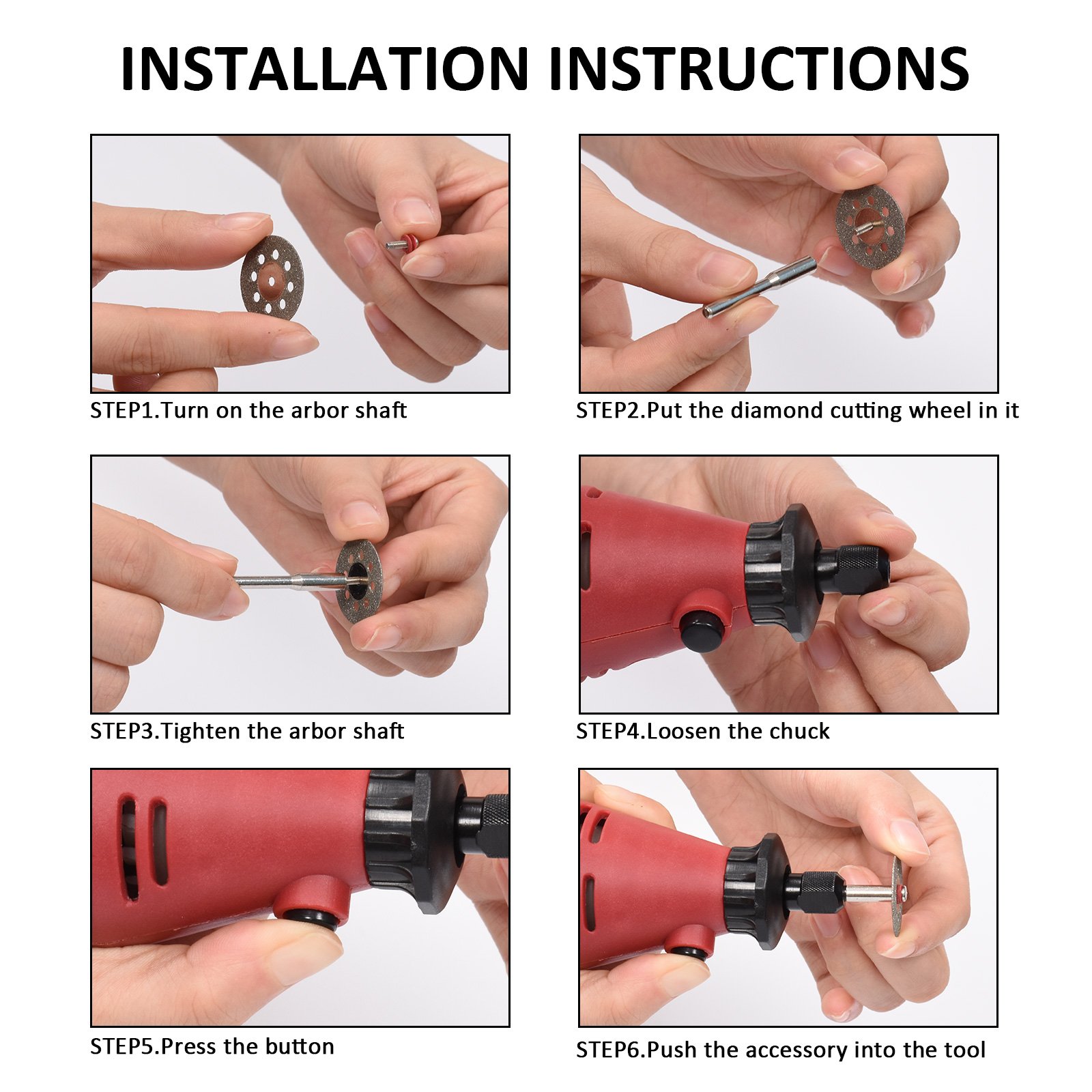 INSTALLATION INSTRUCTIONS

STEP1.Turn on the arbor shaft

STEP2.Put the diamond cutting wheel in it

STEP3.Tighten the arbor shaft

STEP4.Loosen the chuck

STEP5.Press the button

STEP6.Push the accessory into the tool