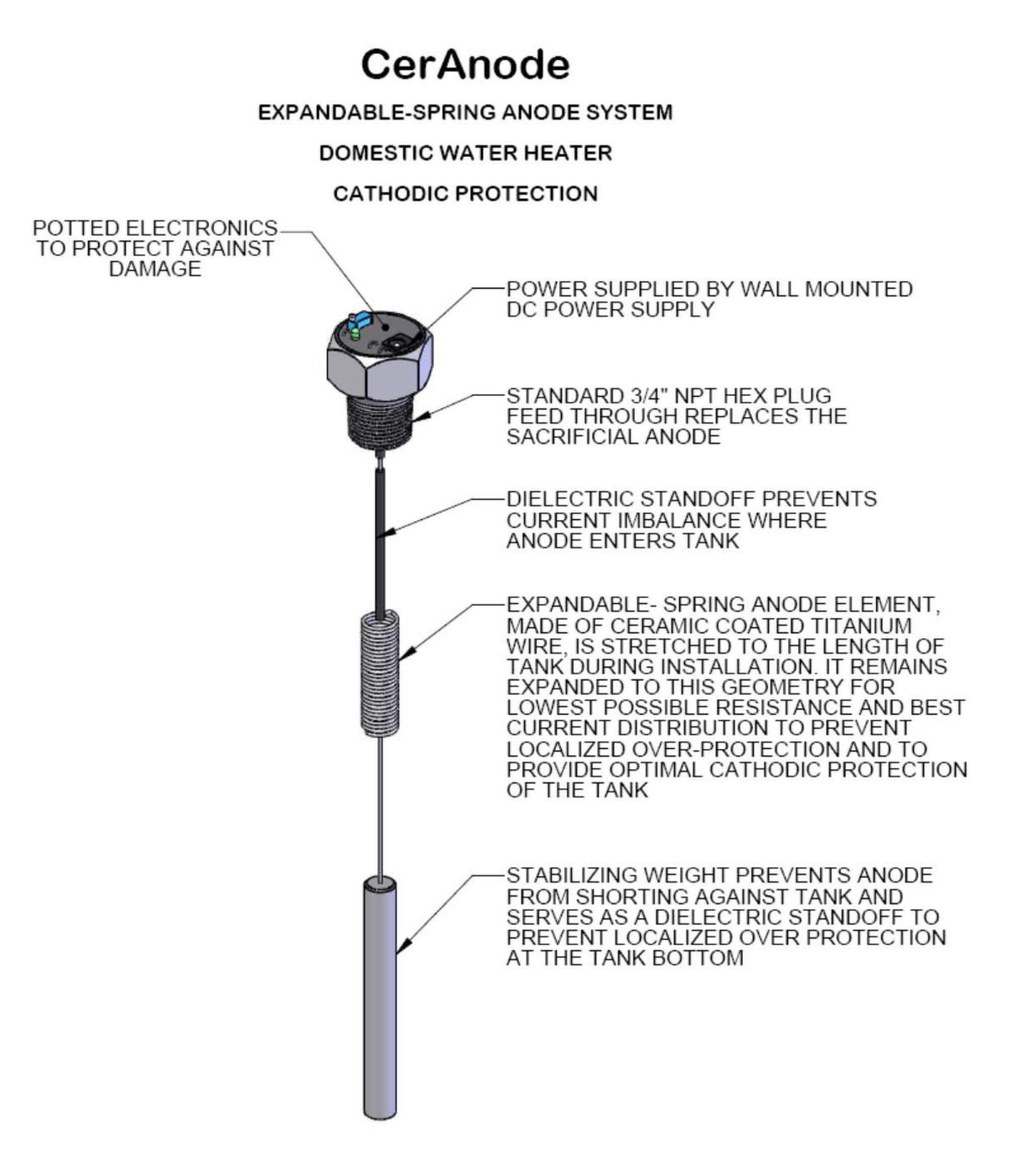 CerAnode

EXPANDABLE-SPRING ANODE SYSTEM

DOMESTIC WATER HEATER

CATHODIC PROTECTION

POTTED ELECTRONICS TO PROTECT AGAINST DAMAGE

POWER SUPPLIED BY WALL MOUNTED DC POWER SUPPLY

STANDARD 3/4" NPT HEX PLUG FEED THROUGH REPLACES THE SACRIFICIAL ANODE

DIELECTRIC STANDOFF PREVENTS CURRENT IMBALANCE WHERE ANODE ENTERS TANK

EXPANDABLE- SPRING ANODE ELEMENT, MADE OF CERAMIC COATED TITANIUM WIRE, IS STRETCHED TO THE LENGTH OF TANK DURING INSTALLATION. IT REMAINS EXPANDED TO THIS GEOMETRY FOR LOWEST POSSIBLE RESISTANCE AND BEST CURRENT DISTRIBUTION TO PREVENT LOCALIZED OVER-PROTECTION AND TO PROVIDE OPTIMAL CATHODIC PROTECTION OF THE TANK

STABILIZING WEIGHT PREVENTS ANODE FROM SHORTING AGAINST TANK AND SERVES AS A DIELECTRIC STANDOFF TO PREVENT LOCALIZED OVER PROTECTION AT THE TANK BOTTOM