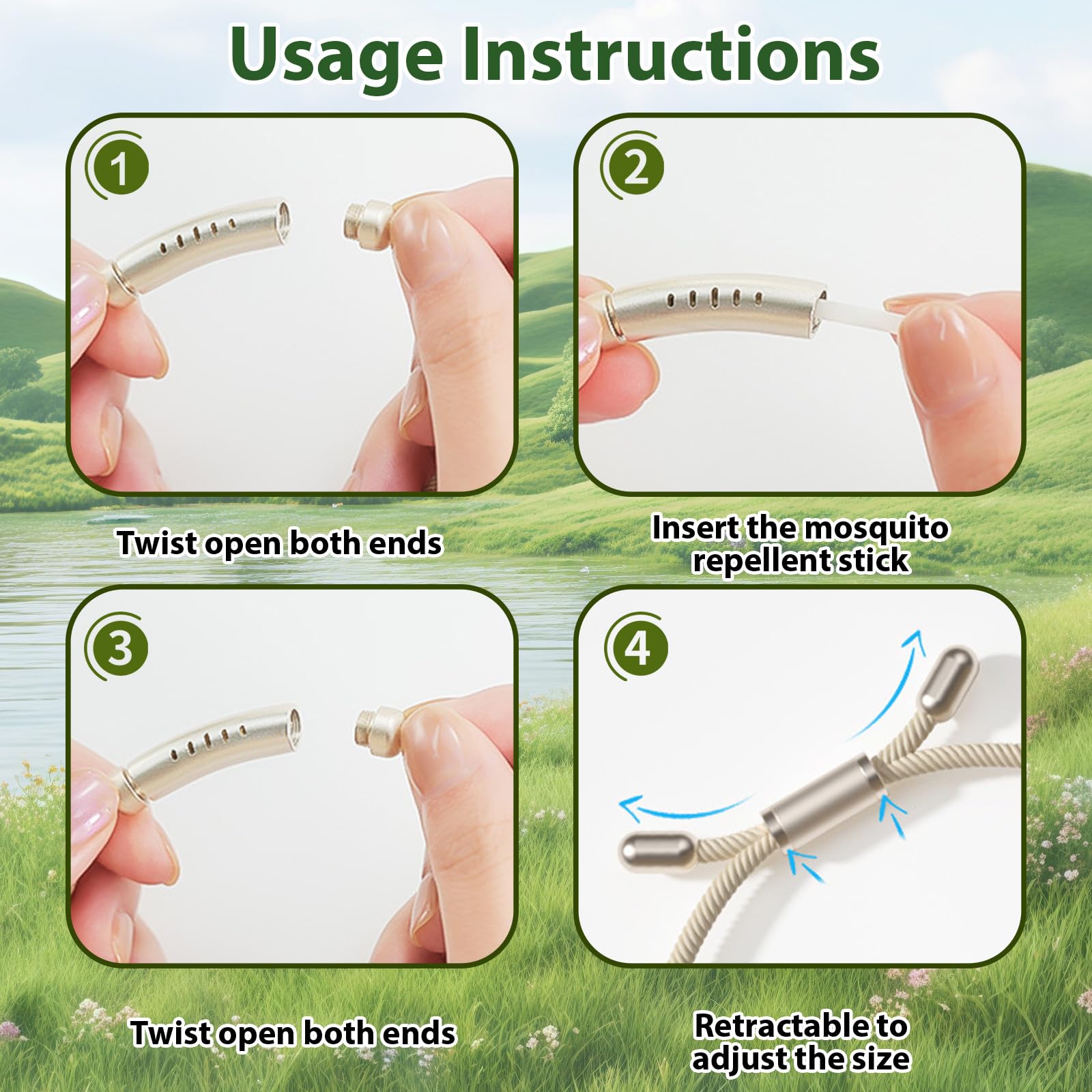 Usage Instructions

1

Twist open both ends

2

Insert the mosquito repellent stick

3

Twist open both ends

4

Retractable to adjust the size