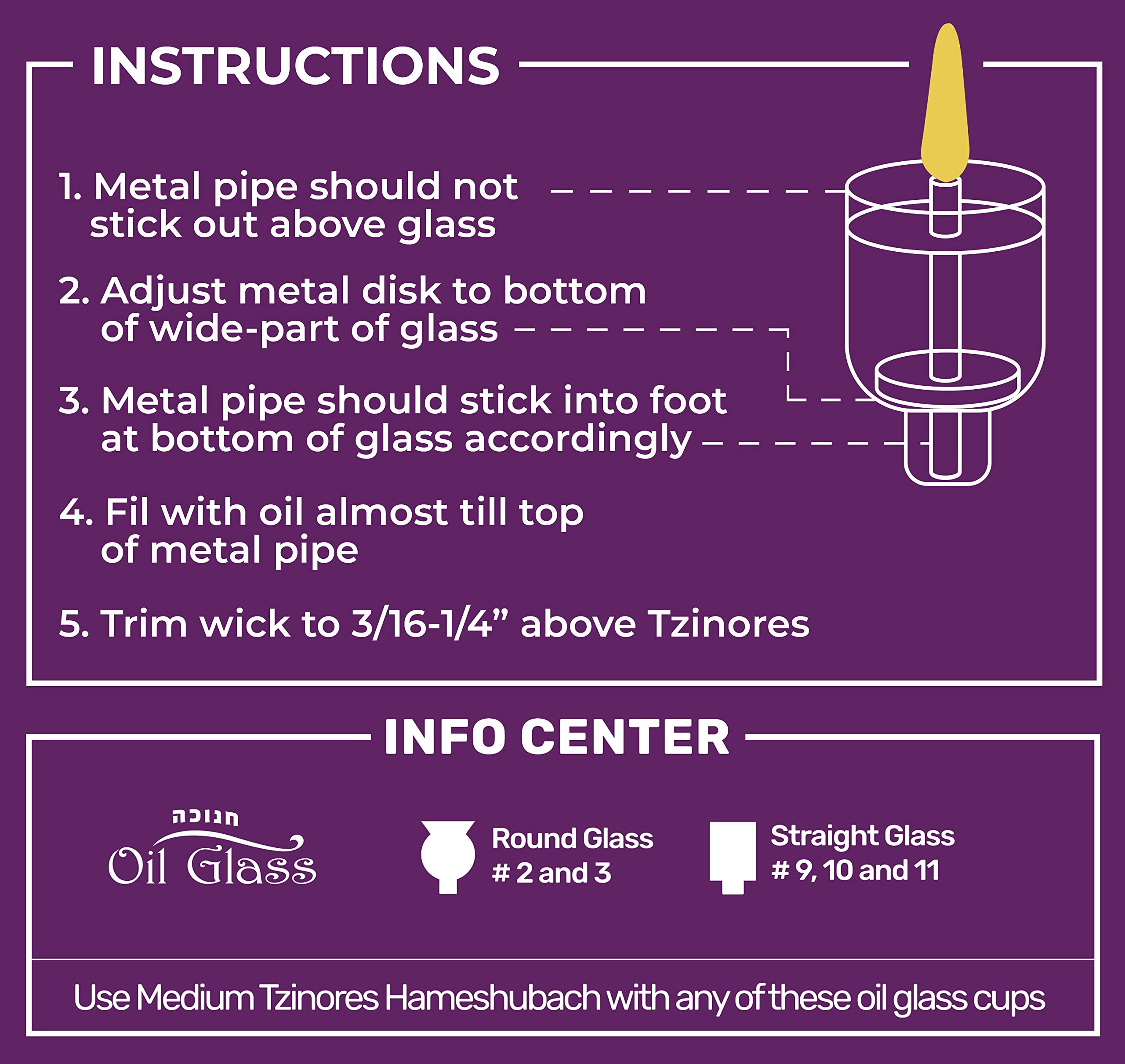 INSTRUCTIONS

1. Metal pipe should not stick out above glass

2. Adjust metal disk to bottom of wide-part of glass

3. Metal pipe should stick into foot at bottom of glass accordingly

4. Fil with oil almost till top of metal pipe

5. Trim wick to 3/16-1/4” above Tzinores

INFO CENTER

חנוכה
Oil Glass

Round Glass
# 2 and 3

Straight Glass
# 9, 10 and 11

Use Medium Tzinores Hameshubach with any of these oil glass cups