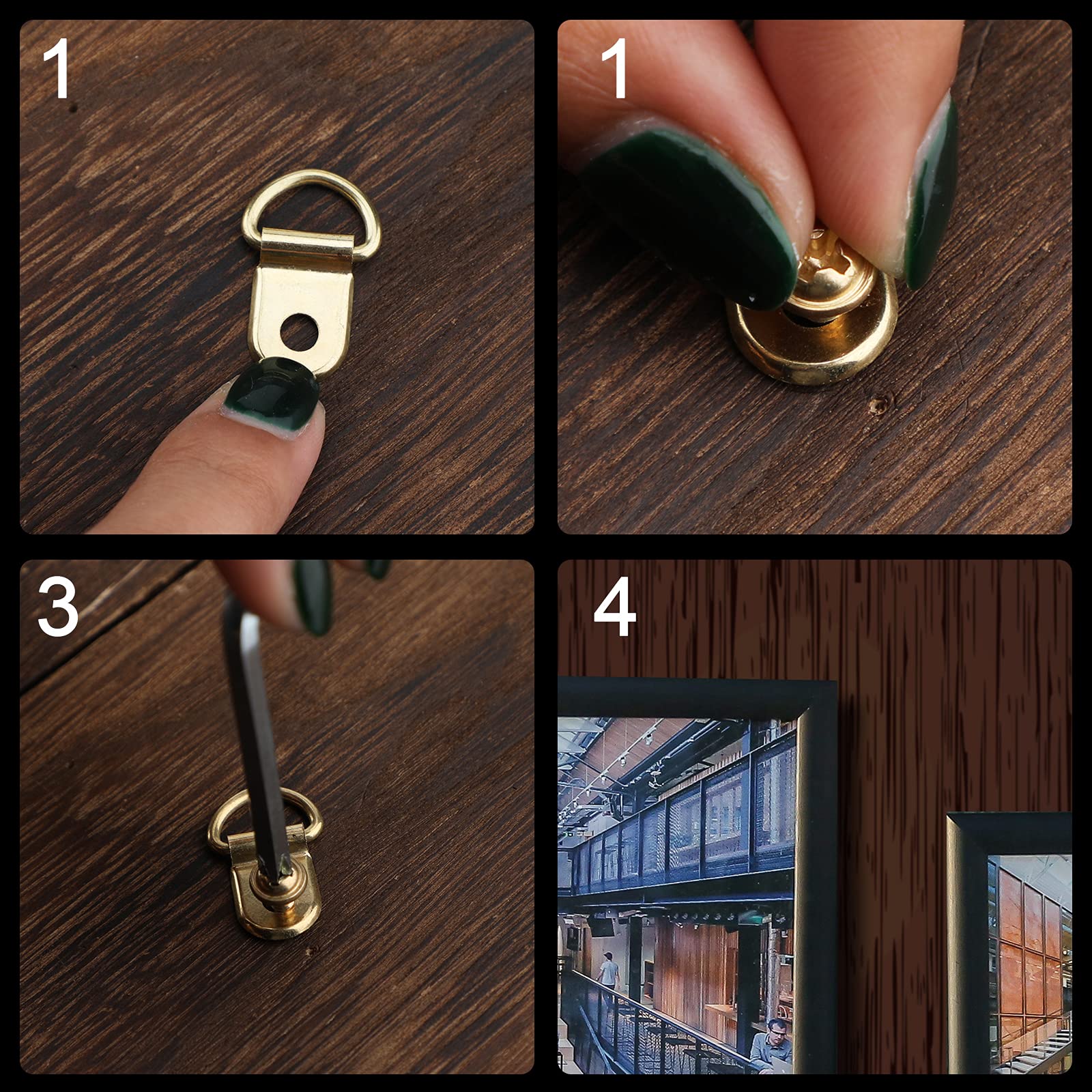 1

1

3

4