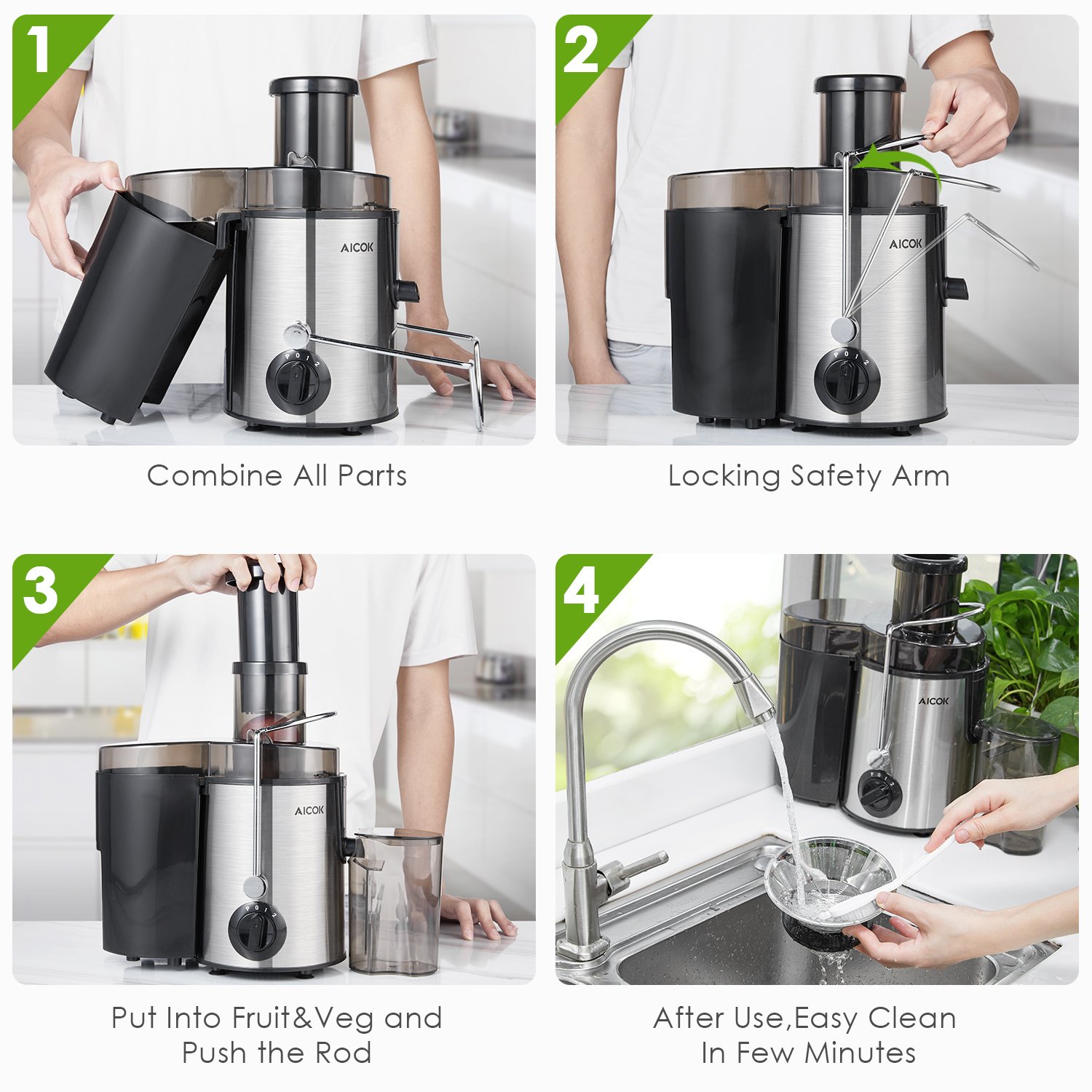 1

AICOK

P 0 1 2

Combine All Parts

2

AICOK

P 0 1 2

Locking Safety Arm

3

AICOK

P 0 1 2

Put Into Fruit&Veg and Push the Rod

4

AICOK

P 0 1 2

After Use,Easy Clean In Few Minutes