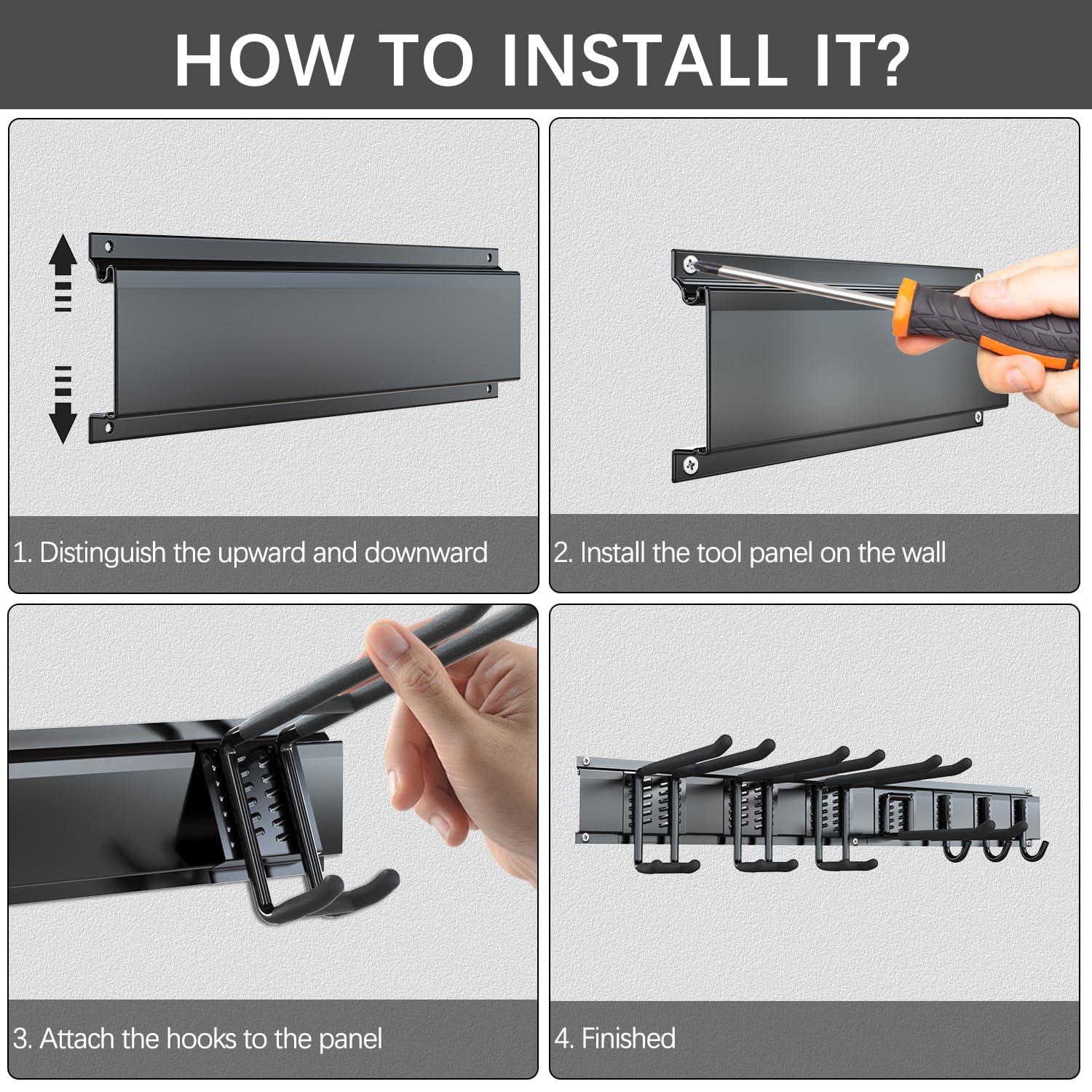 HOW TO INSTALL IT?

1. Distinguish the upward and downward

2. Install the tool panel on the wall

3. Attach the hooks to the panel

4. Finished