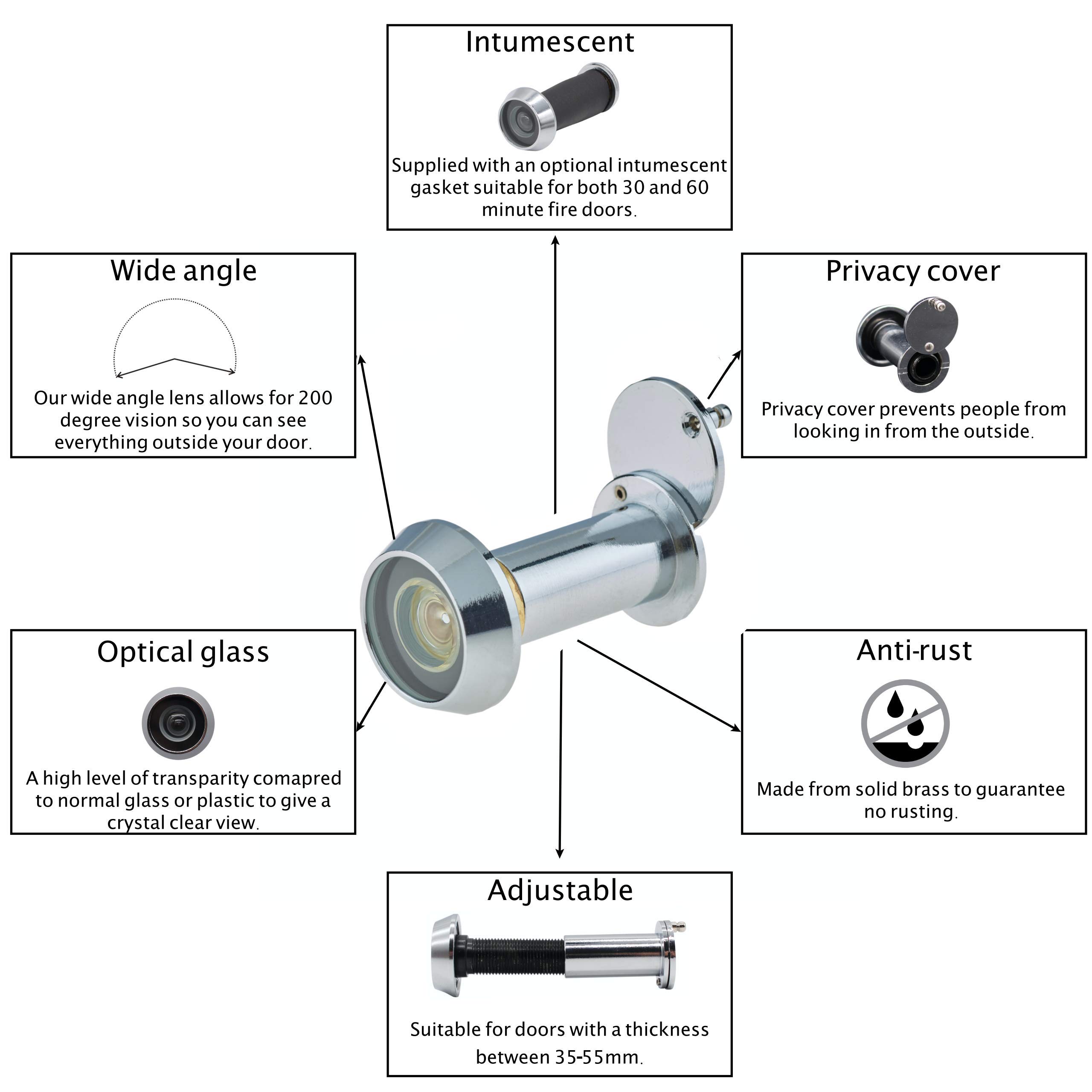 Intumescent

Supplied with an optional intumescent gasket suitable for both 30 and 60 minute fire doors.

Wide angle

Our wide angle lens allows for 200 degree vision so you can see everything outside your door.

Privacy cover

Privacy cover prevents people from looking in from the outside.

Optical glass

A high level of transparity comapred to normal glass or plastic to give a crystal clear view.

Anti-rust

Made from solid brass to guarantee no rusting.

Adjustable

Suitable for doors with a thickness between 35-55mm.