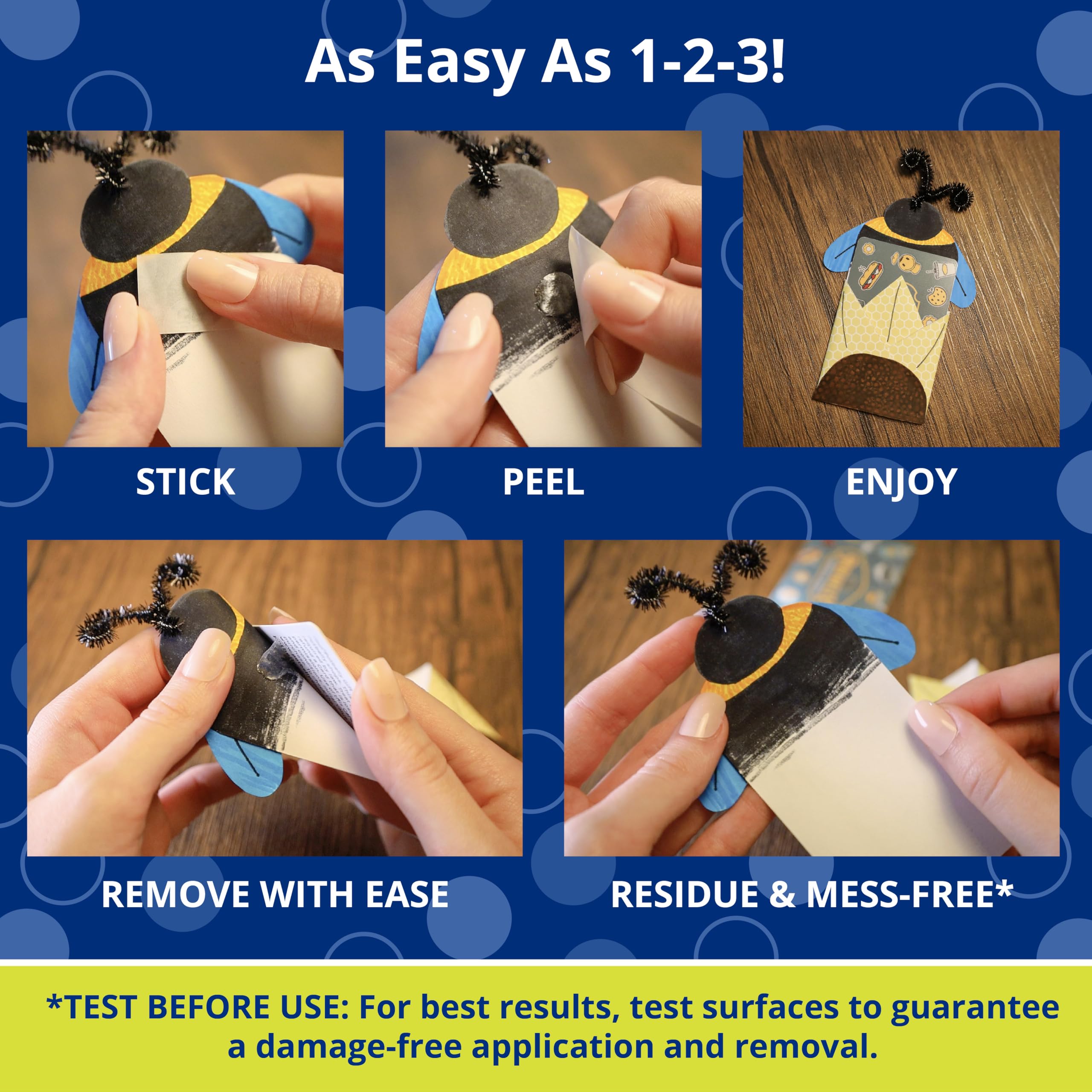 As Easy As 1-2-3!

STICK

PEEL

ENJOY

REMOVE WITH EASE

RESIDUE & MESS-FREE*

*TEST BEFORE USE: For best results, test surfaces to guarantee a damage-free application and removal.