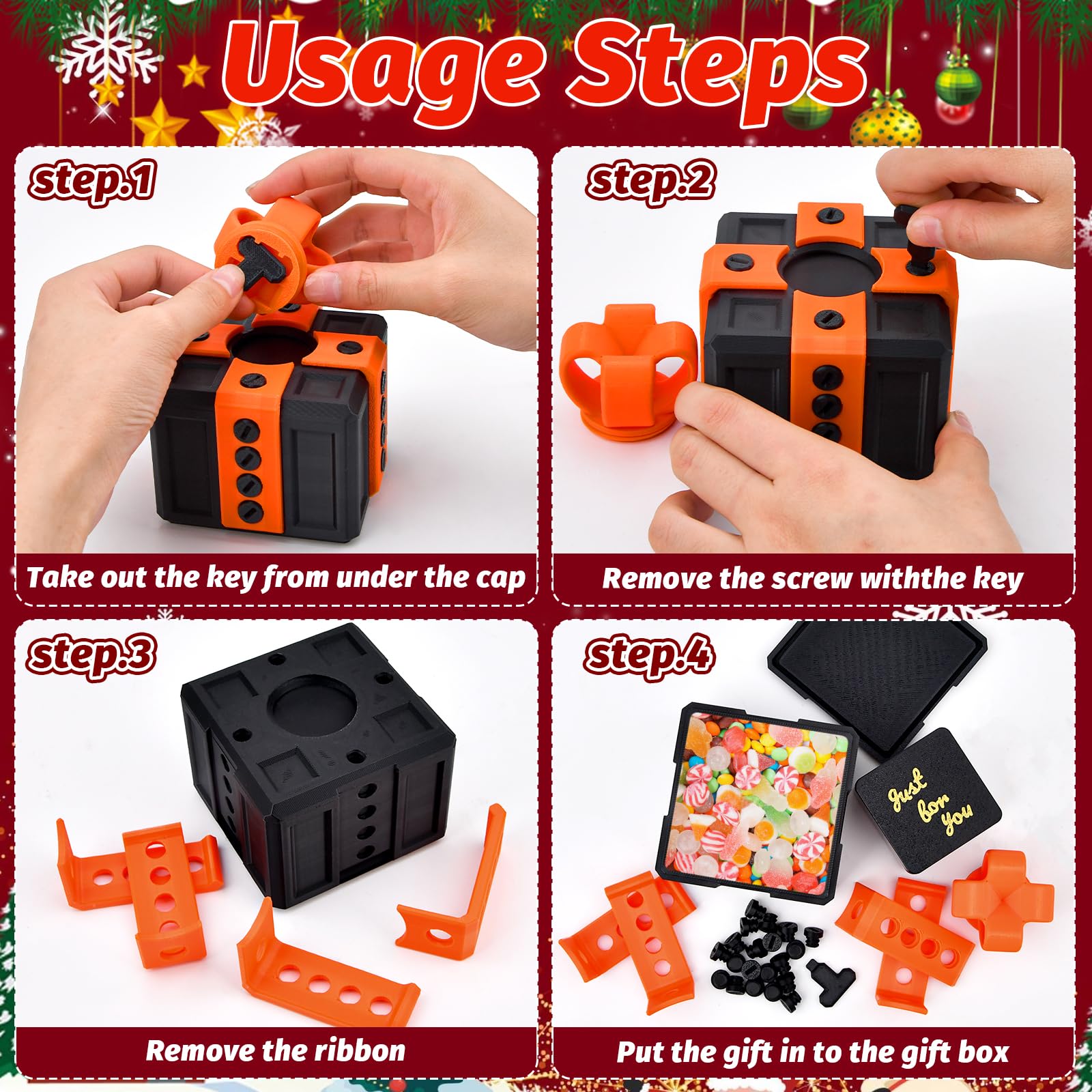 Usage Steps

step.1

Take out the key from under the cap

step.2

Remove the screw withthe key

step.3

Remove the ribbon

step.4

Just for you

Put the gift in to the gift box