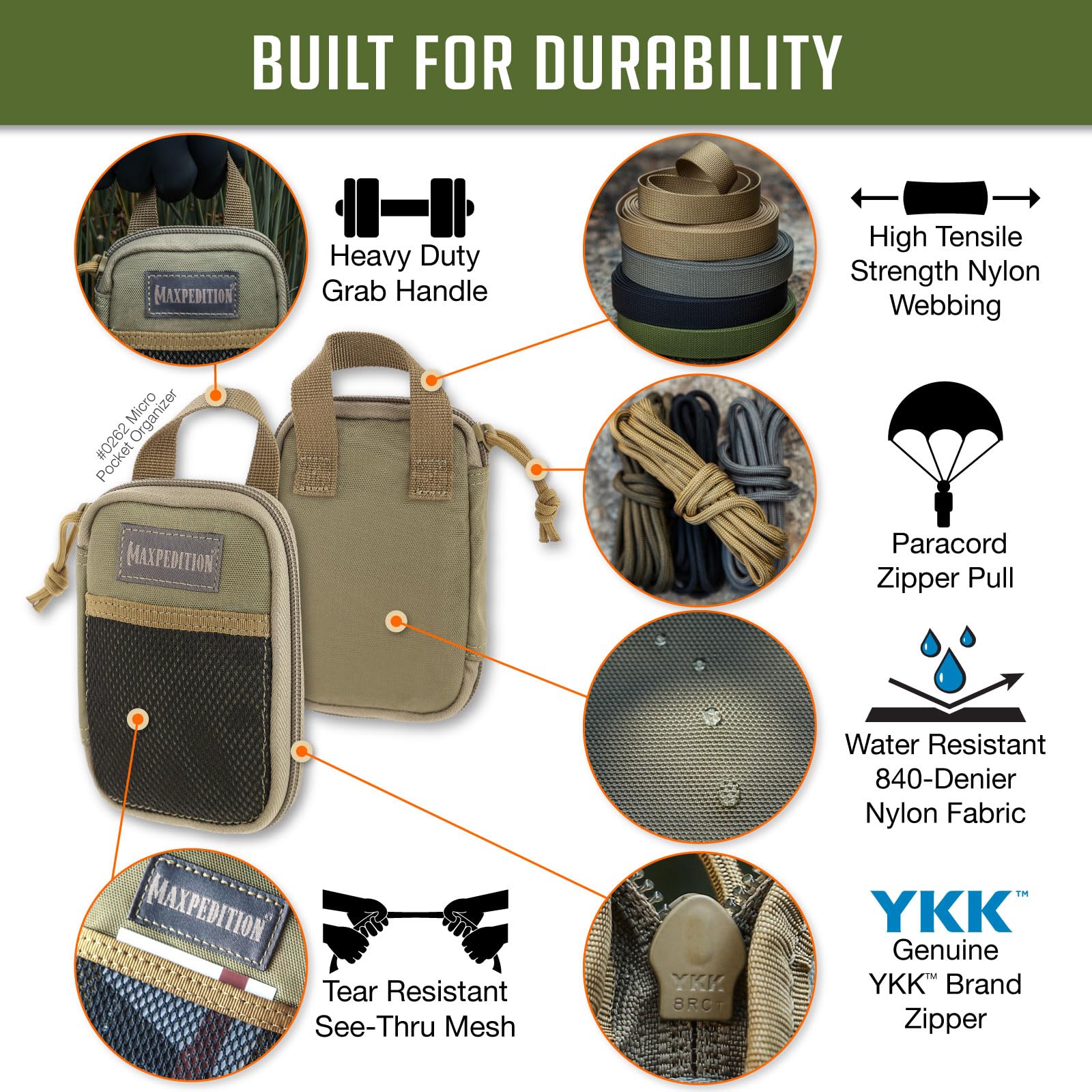 BUILT FOR DURABILITY

MAXPEDITION

Heavy Duty Grab Handle

High Tensile Strength Nylon Webbing

#0262 Micro Pocket Organizer

MAXPEDITION

Paracord Zipper Pull

Water Resistant 840-Denier Nylon Fabric

MAXPEDITION

Tear Resistant See-Thru Mesh

YKK 8RCT

YKK™

Genuine YKK™ Brand Zipper