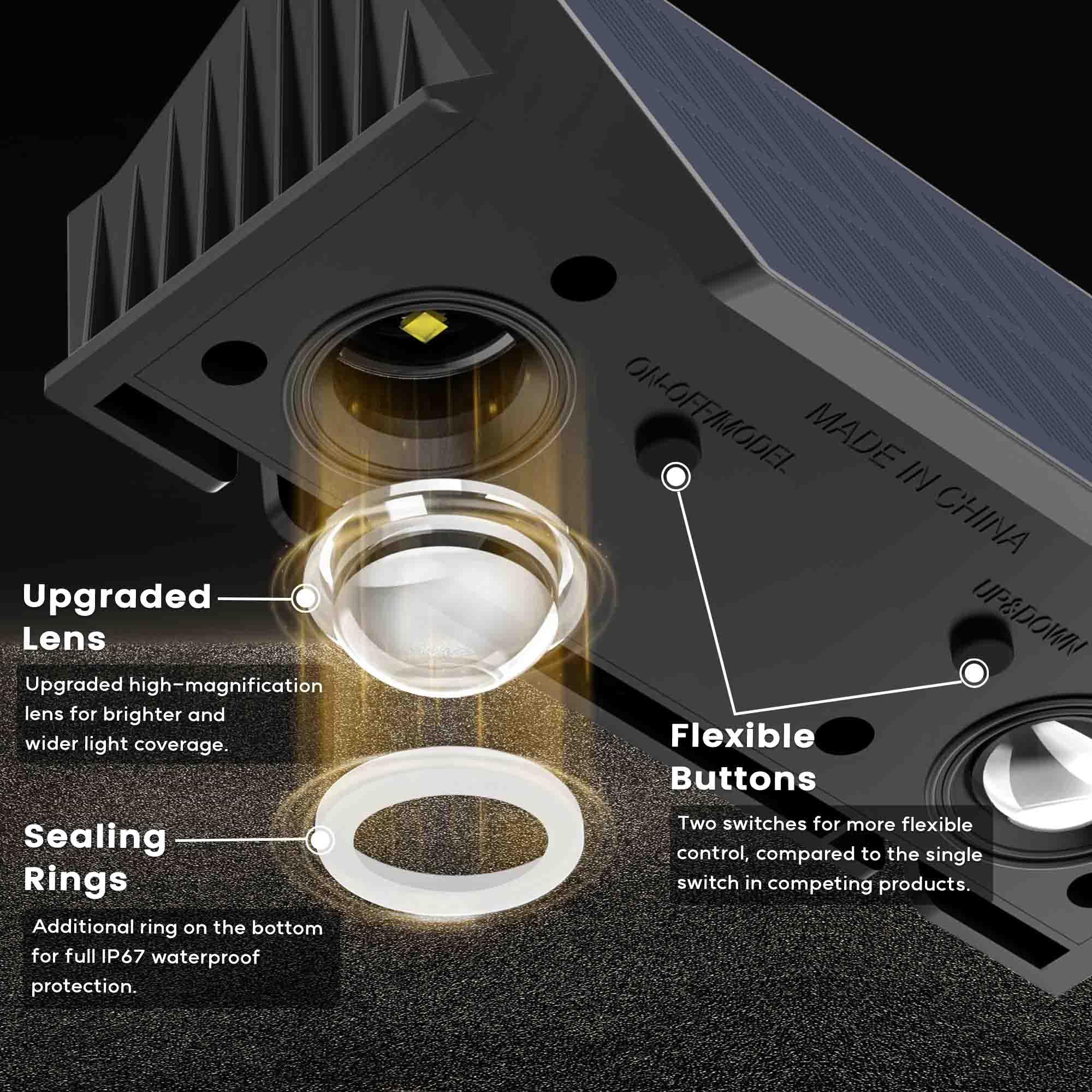 ON-OFF/MODEL

MADE IN CHINA

UP&DOWN

Upgraded Lens

Upgraded high-magnification lens for brighter and wider light coverage.

Sealing Rings

Additional ring on the bottom for full IP67 waterproof protection.

Flexible Buttons

Two switches for more flexible control, compared to the single switch in competing products.