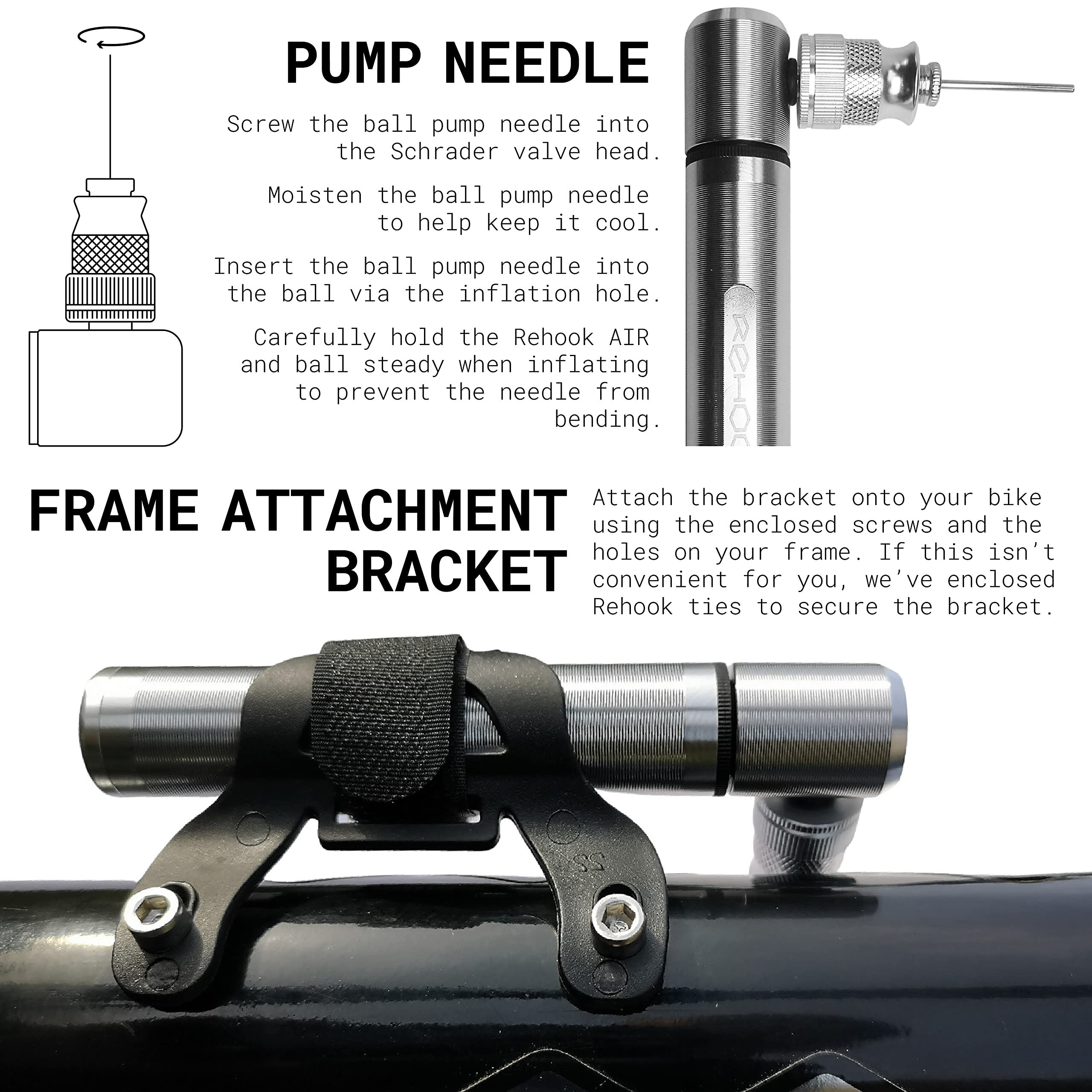 PUMP NEEDLE

Screw the ball pump needle into the Schrader valve head.

Moisten the ball pump needle to help keep it cool.

Insert the ball pump needle into the ball via the inflation hole.

Carefully hold the Rehook AIR and ball steady when inflating to prevent the needle from bending.

REHOO

FRAME ATTACHMENT BRACKET

Attach the bracket onto your bike using the enclosed screws and the holes on your frame. If this isn't convenient for you, we've enclosed Rehook ties to secure the bracket.

SS