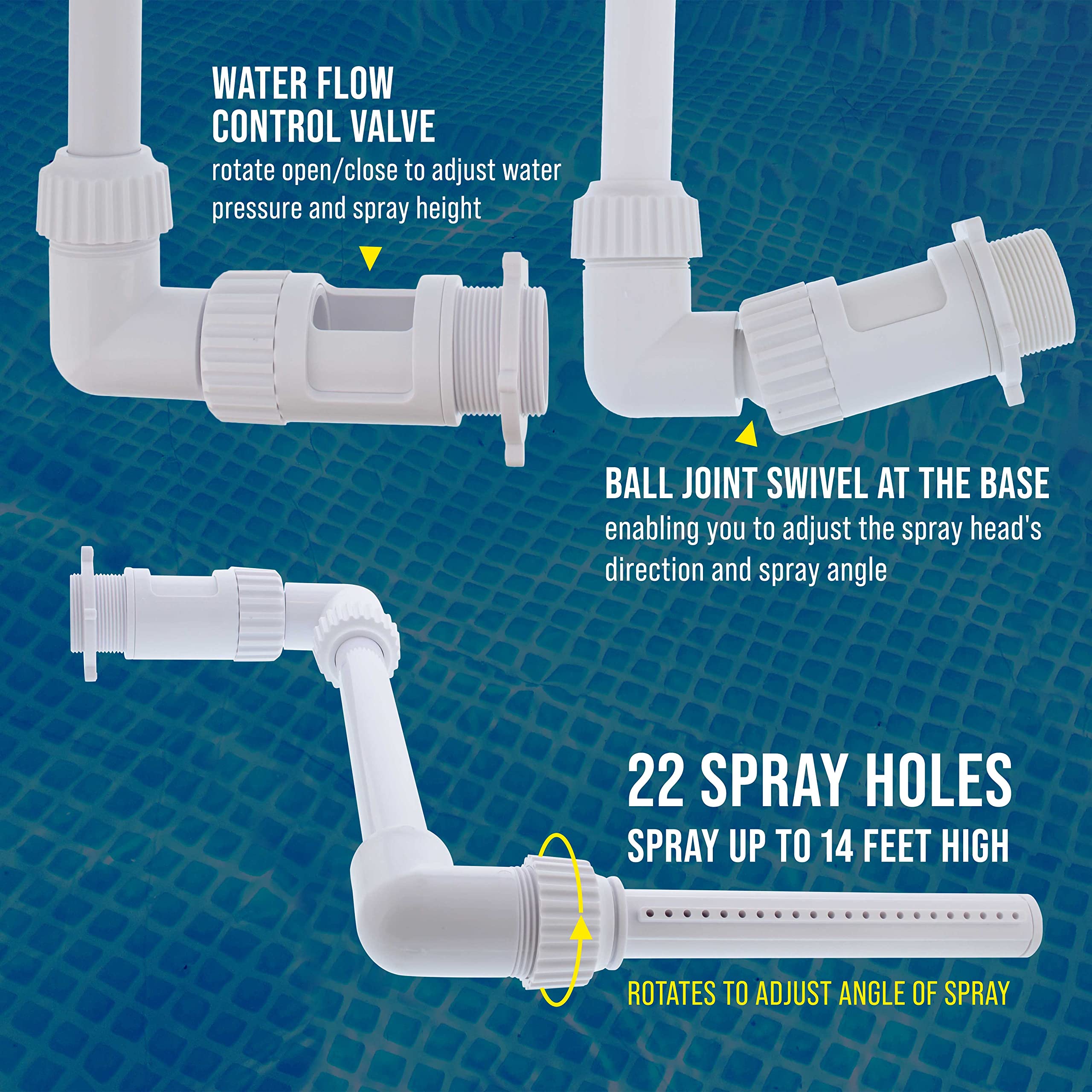 WATER FLOW CONTROL VALVE
rotate open/close to adjust water pressure and spray height

BALL JOINT SWIVEL AT THE BASE
enabling you to adjust the spray head's direction and spray angle

22 SPRAY HOLES
SPRAY UP TO 14 FEET HIGH

ROTATES TO ADJUST ANGLE OF SPRAY