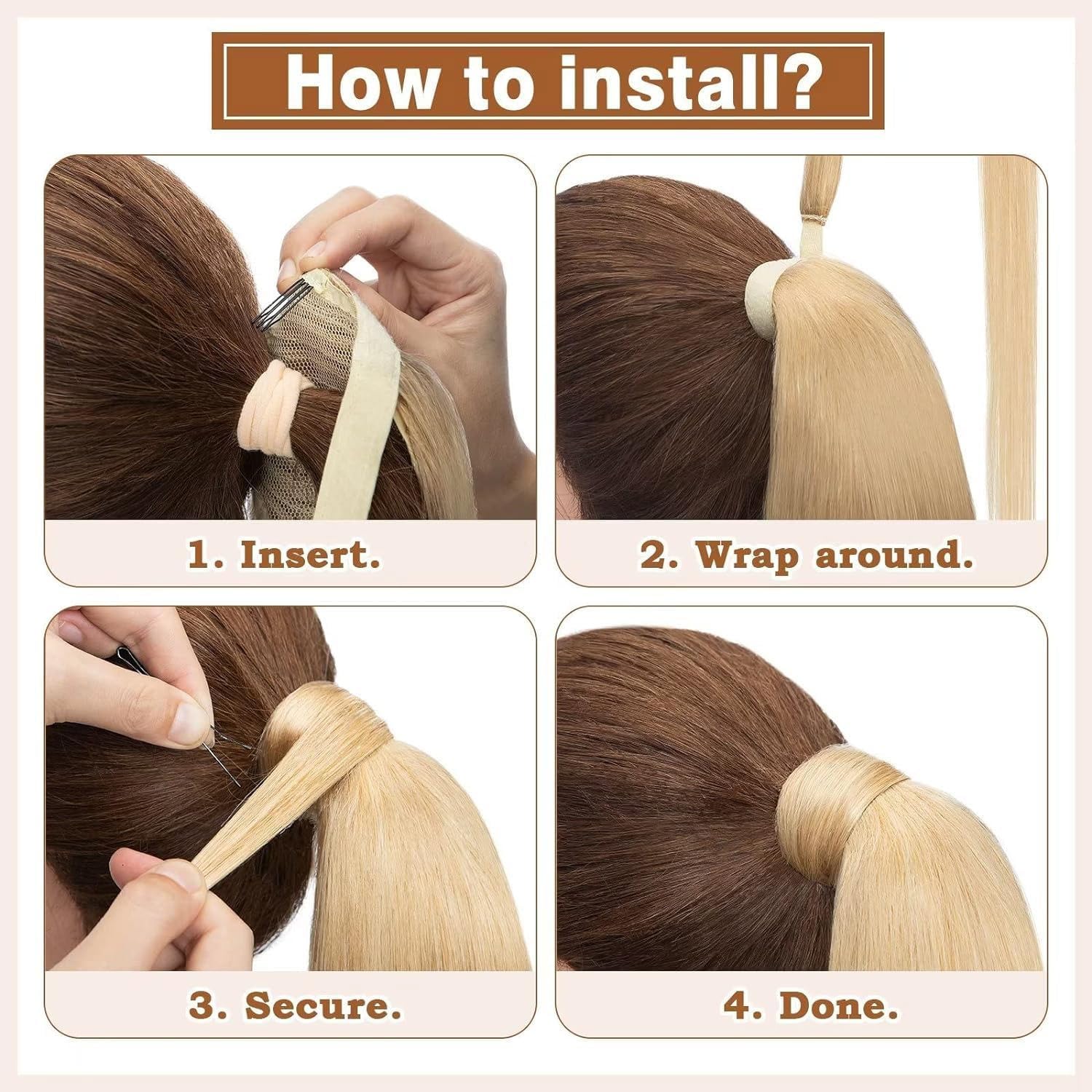 How to install?

1. Insert.

2. Wrap around.

3. Secure.

4. Done.