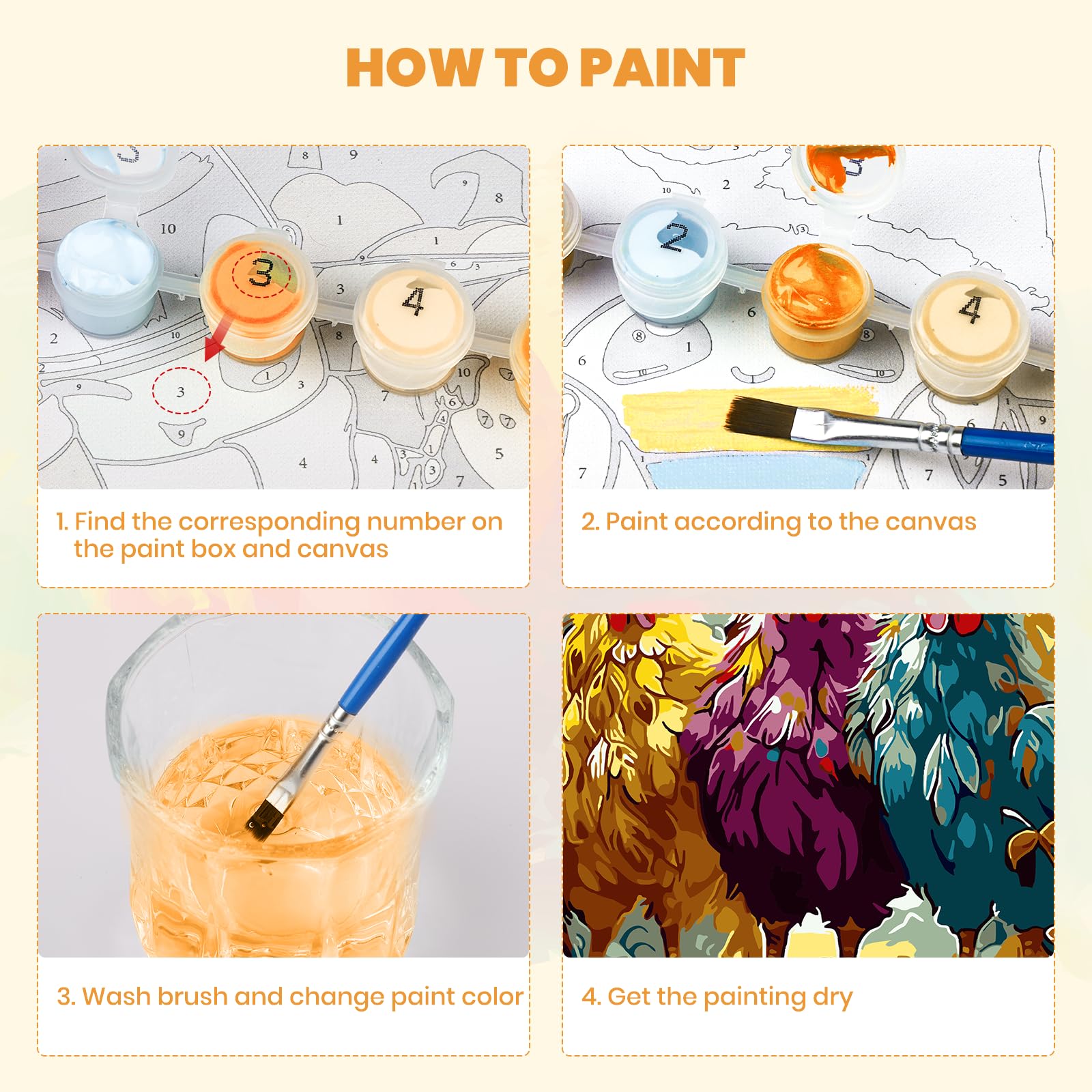 HOW TO PAINT

1. Find the corresponding number on the paint box and canvas

2. Paint according to the canvas

3. Wash brush and change paint color

4. Get the painting dry