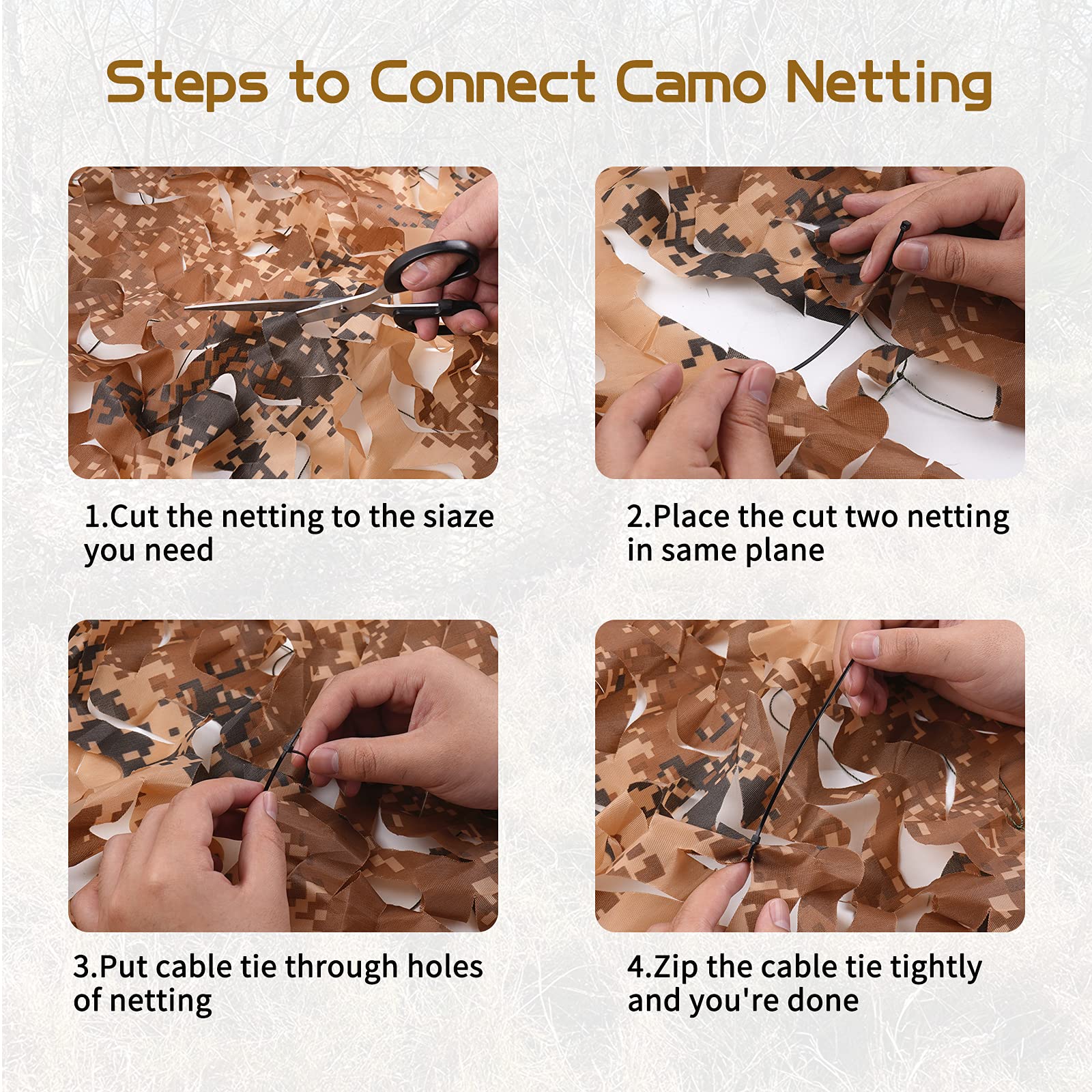 Steps to Connect Camo Netting

1.Cut the netting to the siaze you need

2.Place the cut two netting in same plane

3.Put cable tie through holes of netting

4.Zip the cable tie tightly and you're done