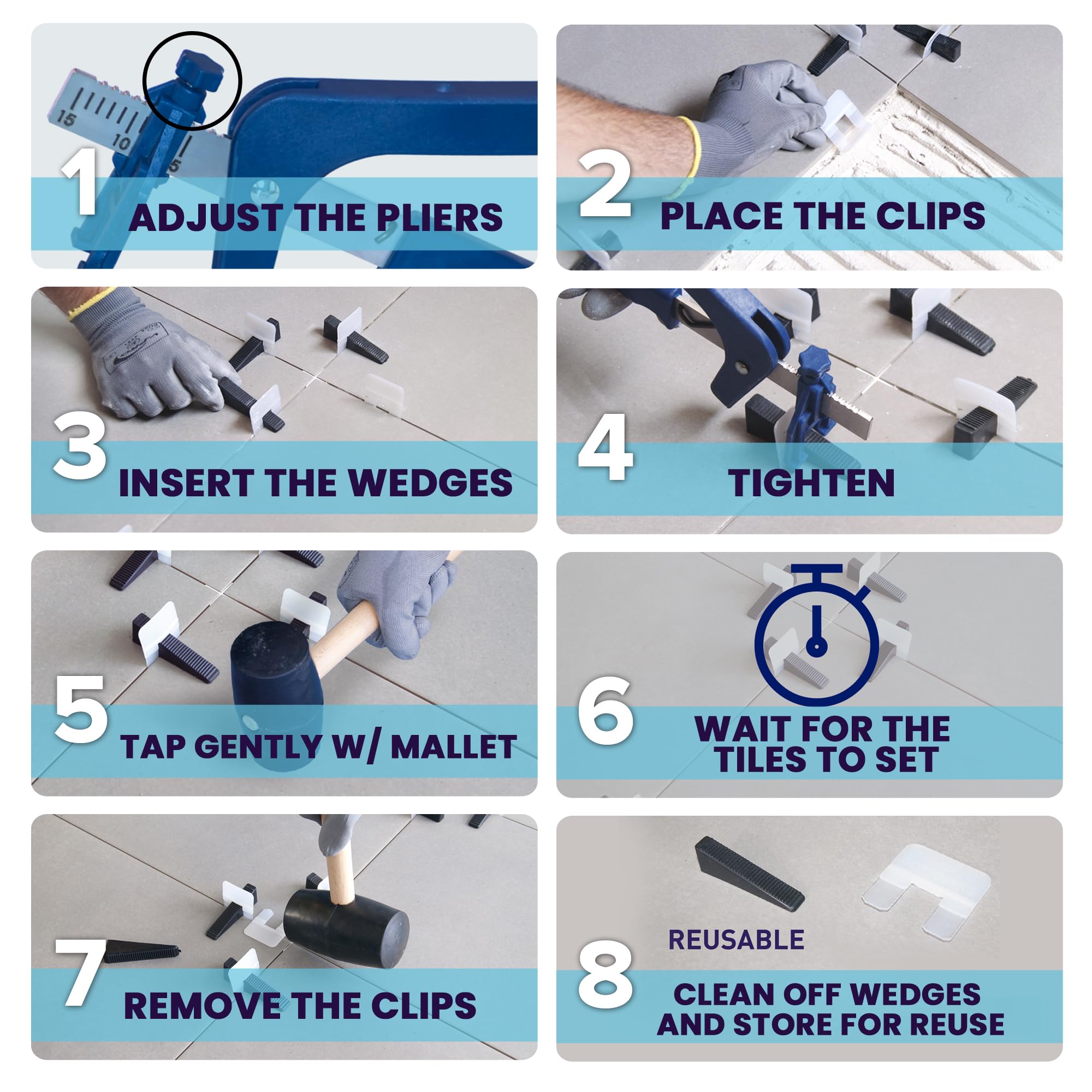 15 10 5

1 ADJUST THE PLIERS

2 PLACE THE CLIPS

3 INSERT THE WEDGES

4 TIGHTEN

5 TAP GENTLY W/ MALLET

6 WAIT FOR THE TILES TO SET

7 REMOVE THE CLIPS

REUSABLE

8 CLEAN OFF WEDGES AND STORE FOR REUSE