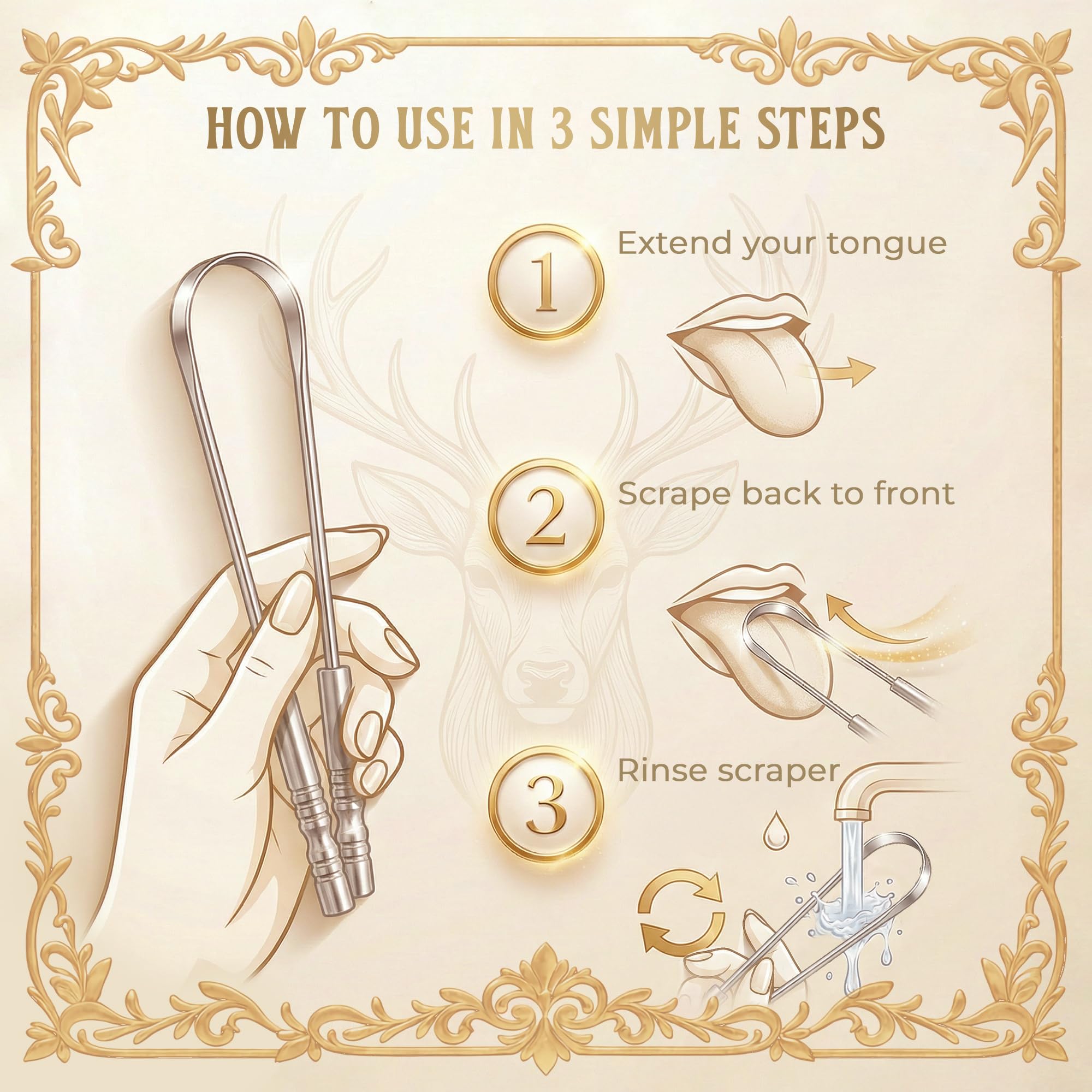 HOW TO USE IN 3 SIMPLE STEPS

1
Extend your tongue

2
Scrape back to front

3
Rinse scraper