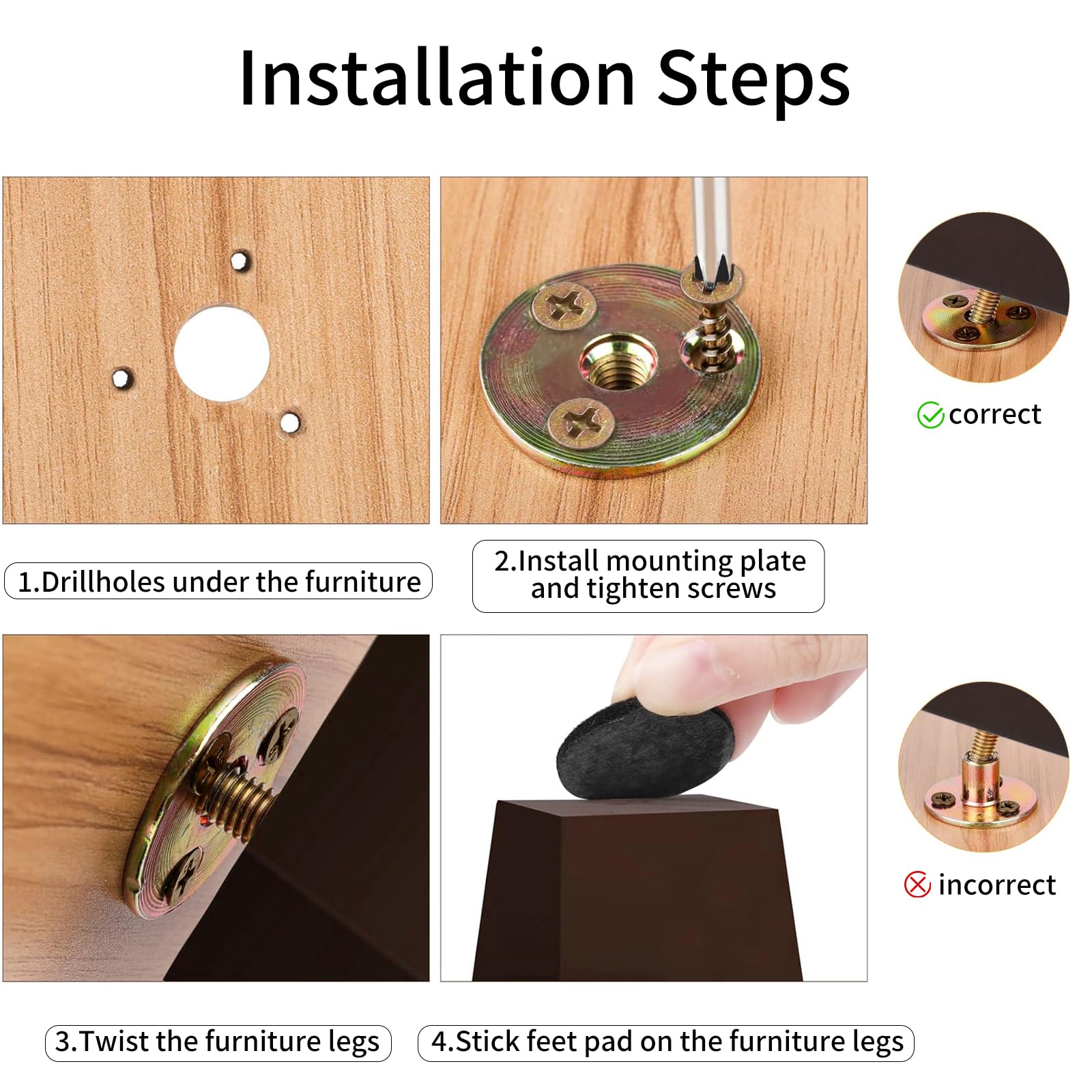 Installation Steps

correct

1.Drillholes under the furniture

2.Install mounting plate and tighten screws

incorrect

3.Twist the furniture legs

4.Stick feet pad on the furniture legs