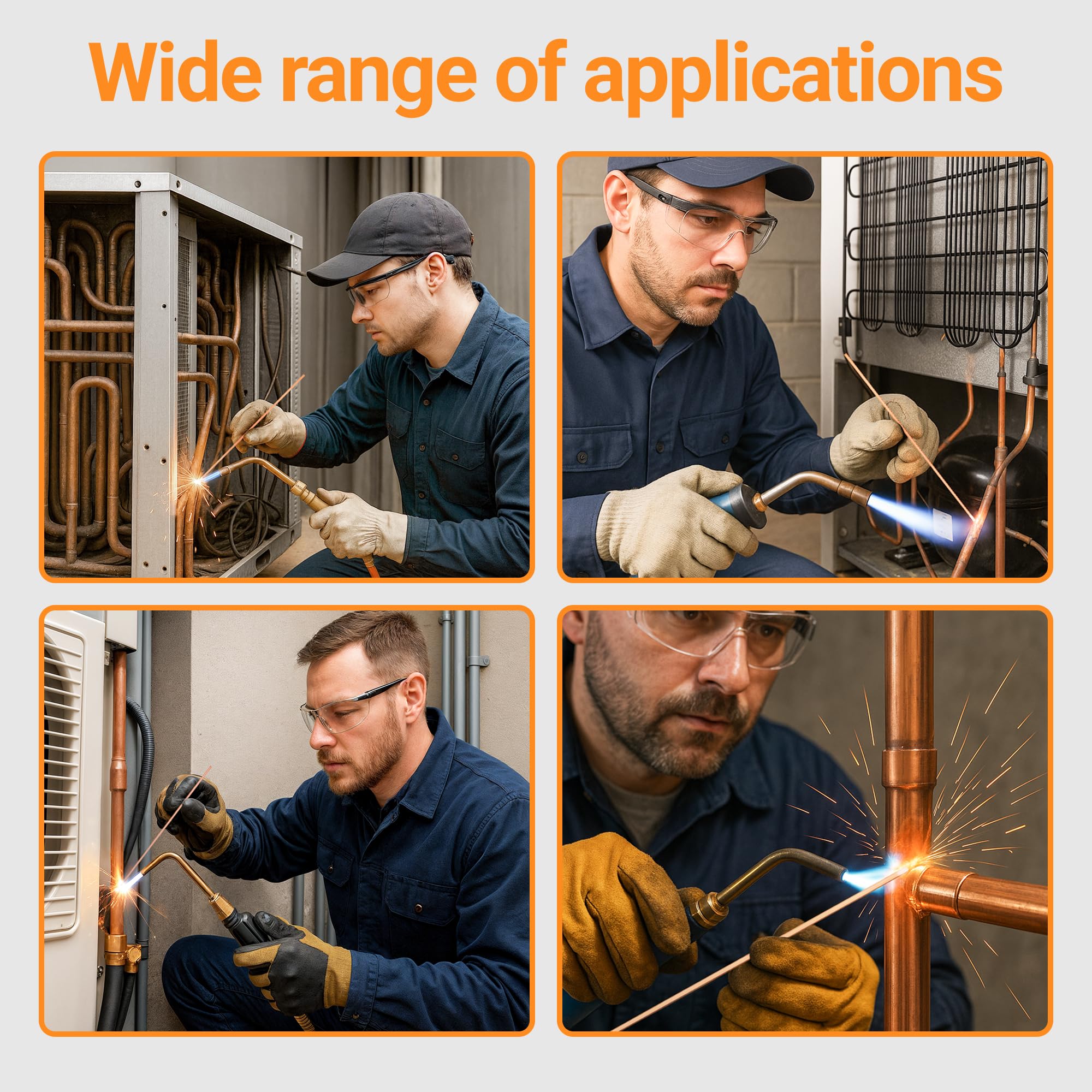 Wide range of applications