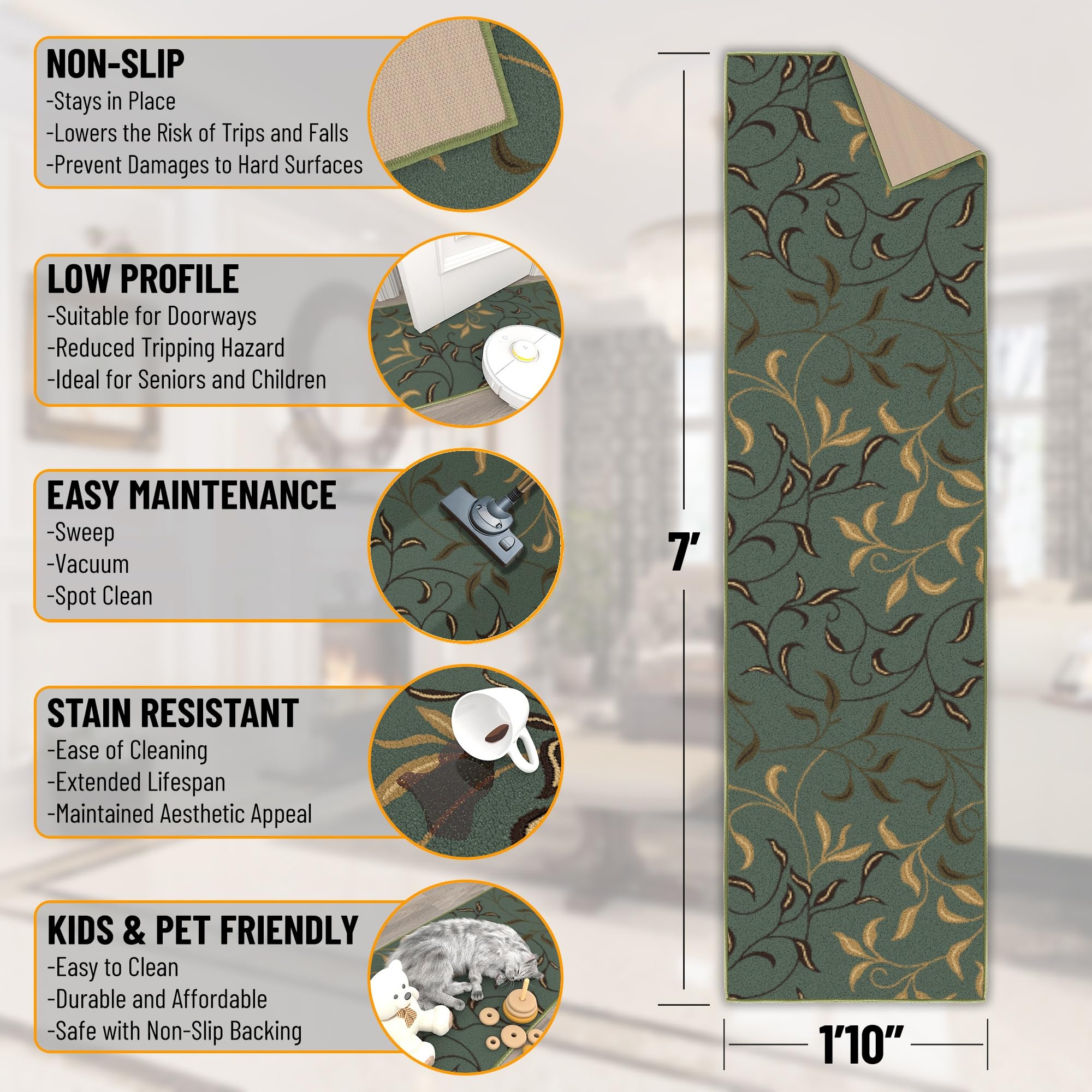 NON-SLIP
-Stays in Place
-Lowers the Risk of Trips and Falls
-Prevent Damages to Hard Surfaces

LOW PROFILE
-Suitable for Doorways
-Reduced Tripping Hazard
-Ideal for Seniors and Children

EASY MAINTENANCE
-Sweep
-Vacuum
-Spot Clean

STAIN RESISTANT
-Ease of Cleaning
-Extended Lifespan
-Maintained Aesthetic Appeal

KIDS & PET FRIENDLY
-Easy to Clean
-Durable and Affordable
-Safe with Non-Slip Backing

7'

1'10"