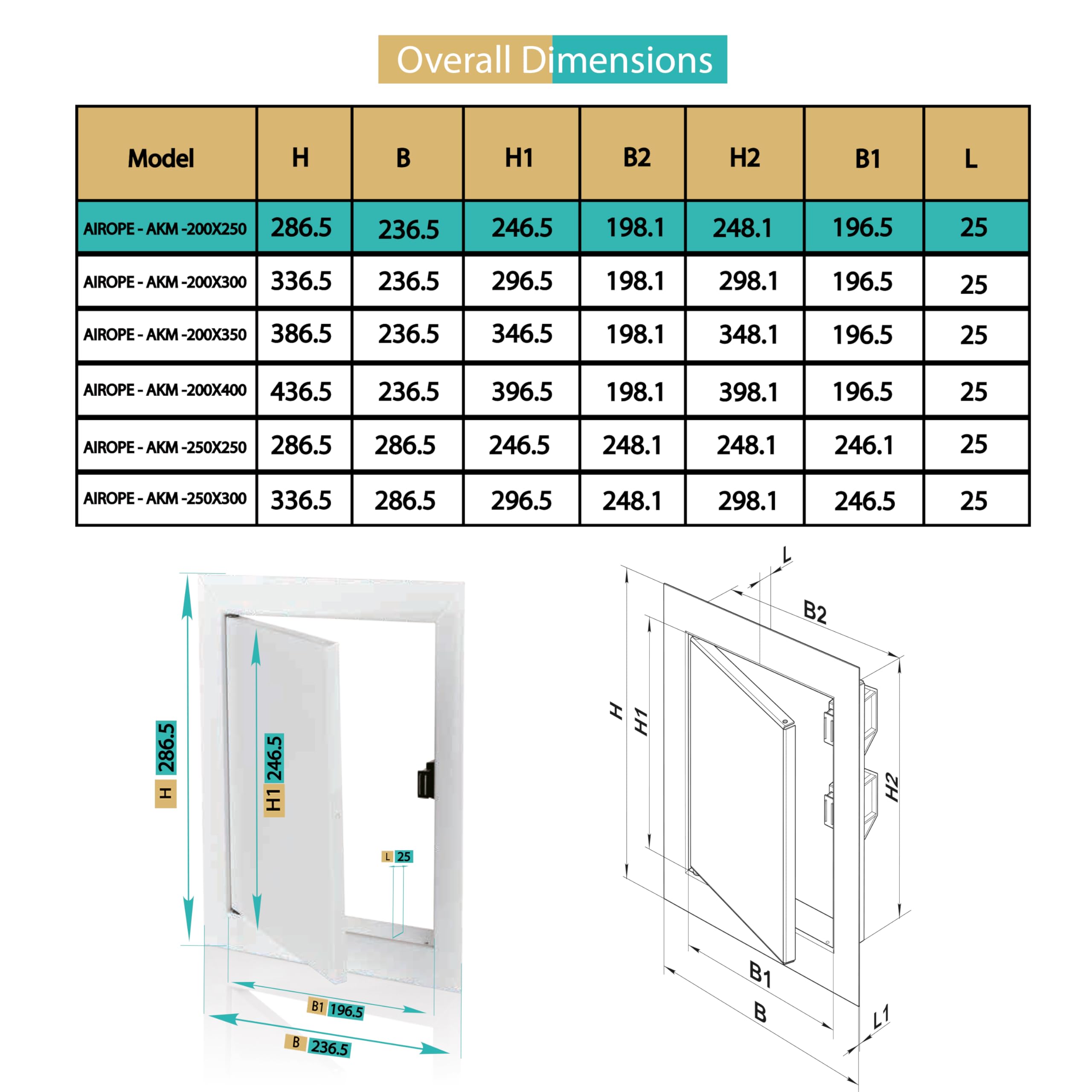 Overall Dimensions

| Model | H | B | H1 | B2 | H2 | B1 | L |
|---|---|---|---|---|---|---|---|
| AIROPE - AKM -200X250 | 286.5 | 236.5 | 246.5 | 198.1 | 248.1 | 196.5 | 25 |
| AIROPE - AKM -200X300 | 336.5 | 236.5 | 296.5 | 198.1 | 298.1 | 196.5 | 25 |
| AIROPE - AKM -200X350 | 386.5 | 236.5 | 346.5 | 198.1 | 348.1 | 196.5 | 25 |
| AIROPE - AKM -200X400 | 436.5 | 236.5 | 396.5 | 198.1 | 398.1 | 196.5 | 25 |
| AIROPE - AKM -250X250 | 286.5 | 286.5 | 246.5 | 248.1 | 248.1 | 246.1 | 25 |
| AIROPE - AKM -250X300 | 336.5 | 286.5 | 296.5 | 248.1 | 298.1 | 246.5 | 25 |

H 286.5
H1 246.5
L 25
B1 196.5
B 236.5

L
B2
H
H1
H2
B1
B
L1