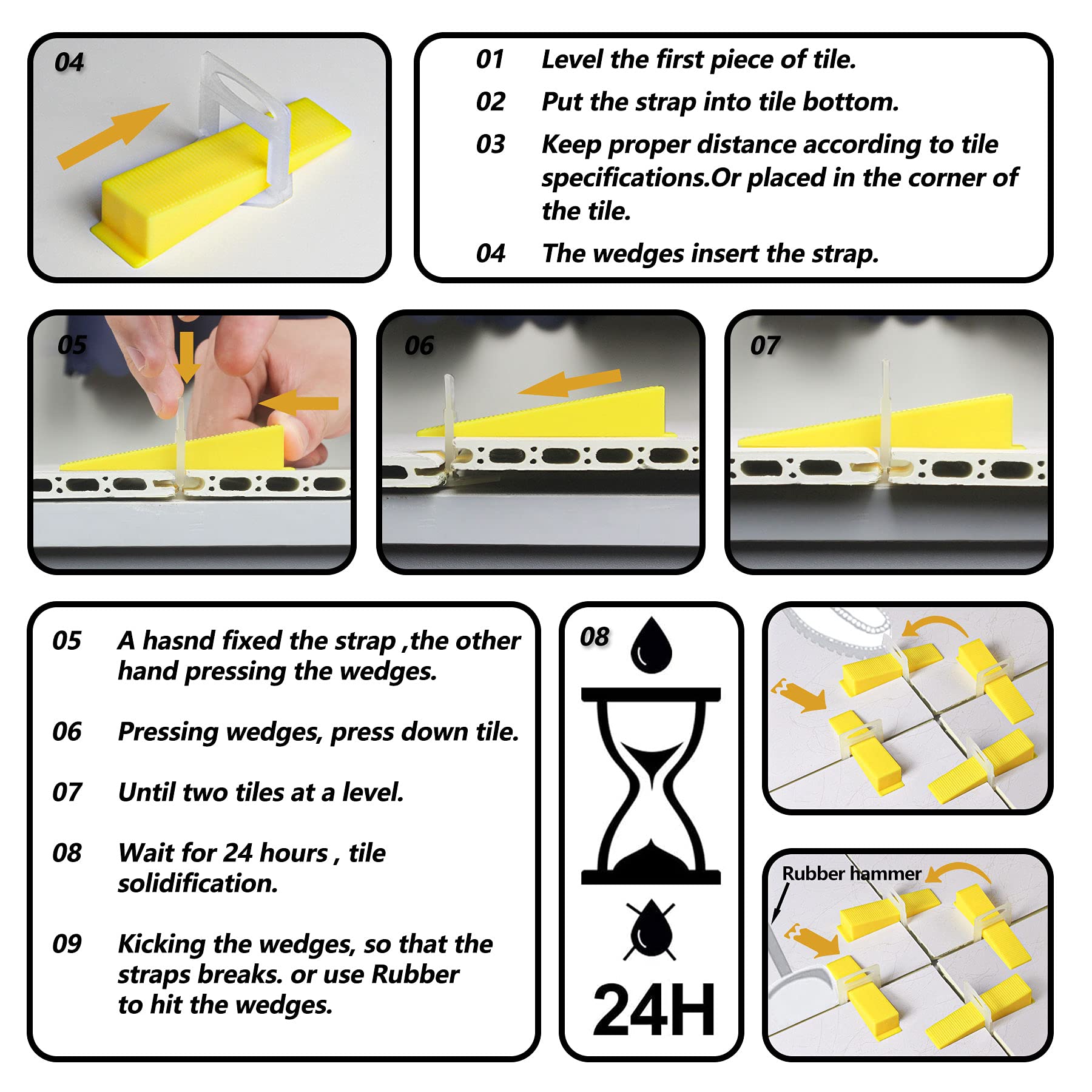 04

01 Level the first piece of tile.
02 Put the strap into tile bottom.
03 Keep proper distance according to tile specifications.Or placed in the corner of the tile.
04 The wedges insert the strap.

05

06

07

05 A hasnd fixed the strap ,the other hand pressing the wedges.

06 Pressing wedges, press down tile.

07 Until two tiles at a level.

08 Wait for 24 hours , tile solidification.

09 Kicking the wedges, so that the straps breaks. or use Rubber to hit the wedges.

08

24H

Rubber hammer