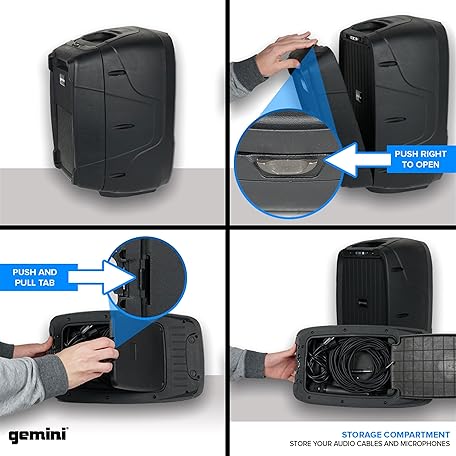 PUSH RIGHT TO OPEN

PUSH AND PULL TAB

gemini

STORAGE COMPARTMENT
STORE YOUR AUDIO CABLES AND MICROPHONES