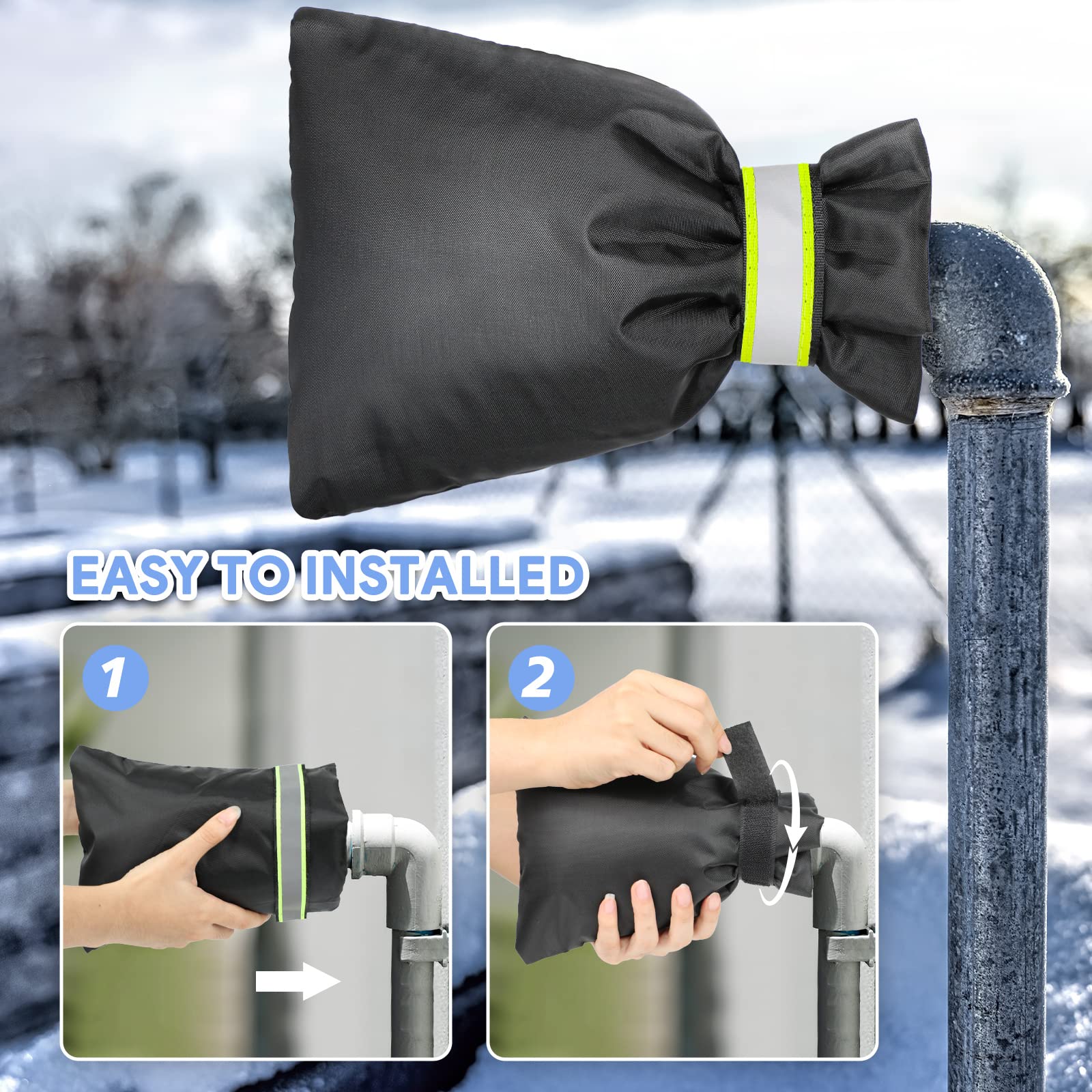 EASY TO INSTALLED

1

2