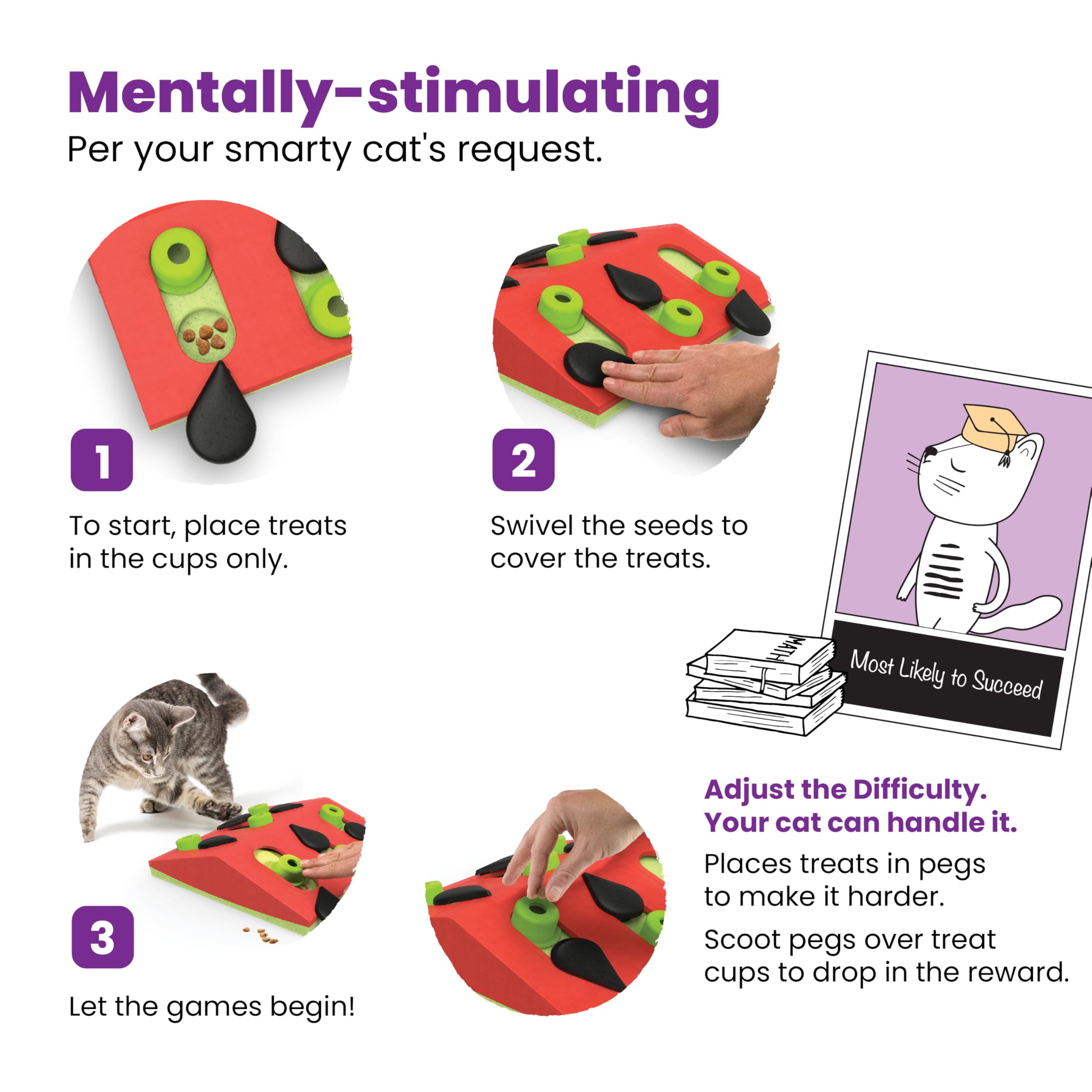 Mentally-stimulating
Per your smarty cat's request.

1
To start, place treats in the cups only.

2
Swivel the seeds to cover the treats.

MATH

Most Likely to Succeed

3
Let the games begin!

Adjust the Difficulty.
Your cat can handle it.

Places treats in pegs to make it harder.

Scoot pegs over treat cups to drop in the reward.