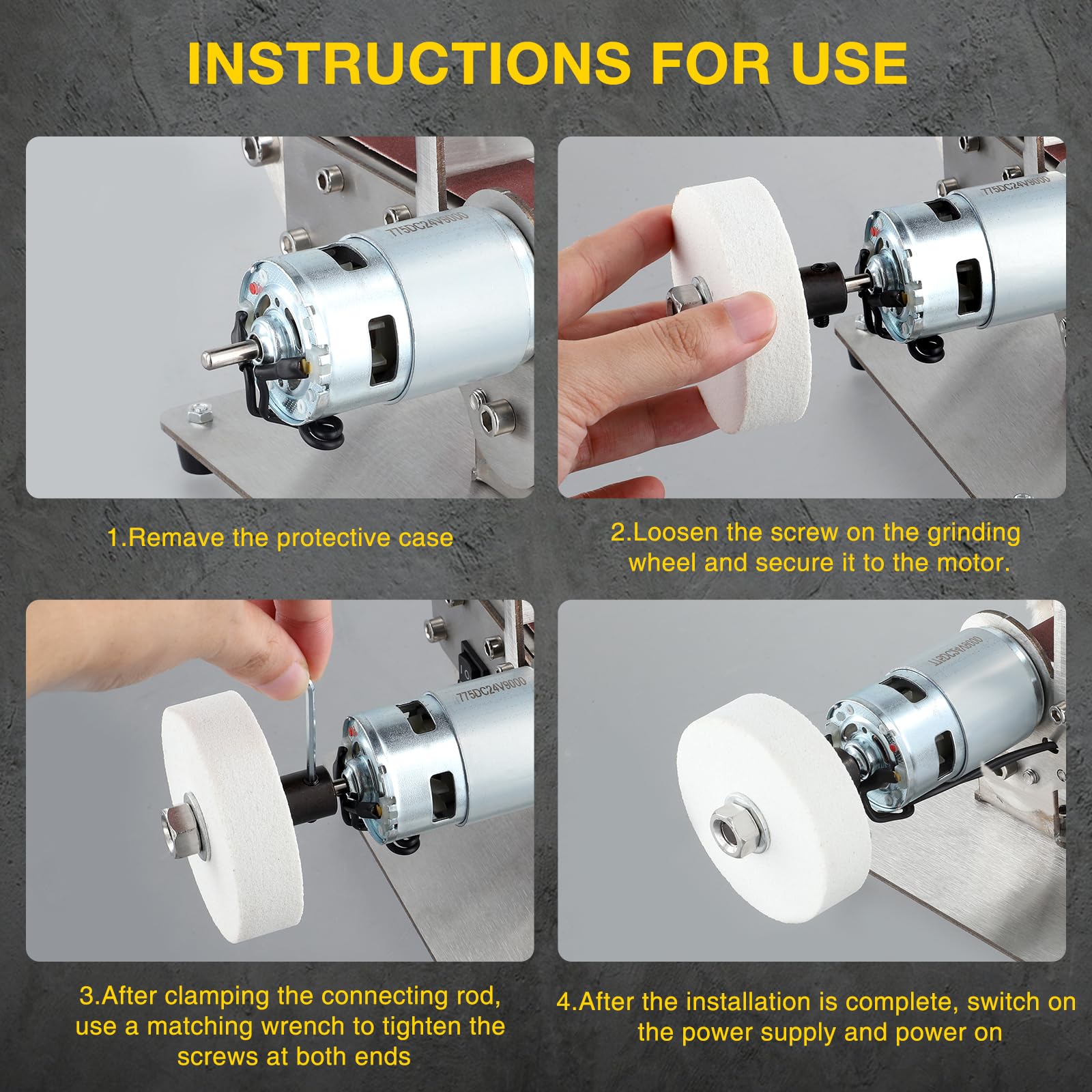 INSTRUCTIONS FOR USE

775DC24V8000

775DC24V8000

1.Remave the protective case

2.Loosen the screw on the grinding wheel and secure it to the motor.

775DC24V8000

775DC24V8000

3.After clamping the connecting rod, use a matching wrench to tighten the screws at both ends

4.After the installation is complete, switch on the power supply and power on