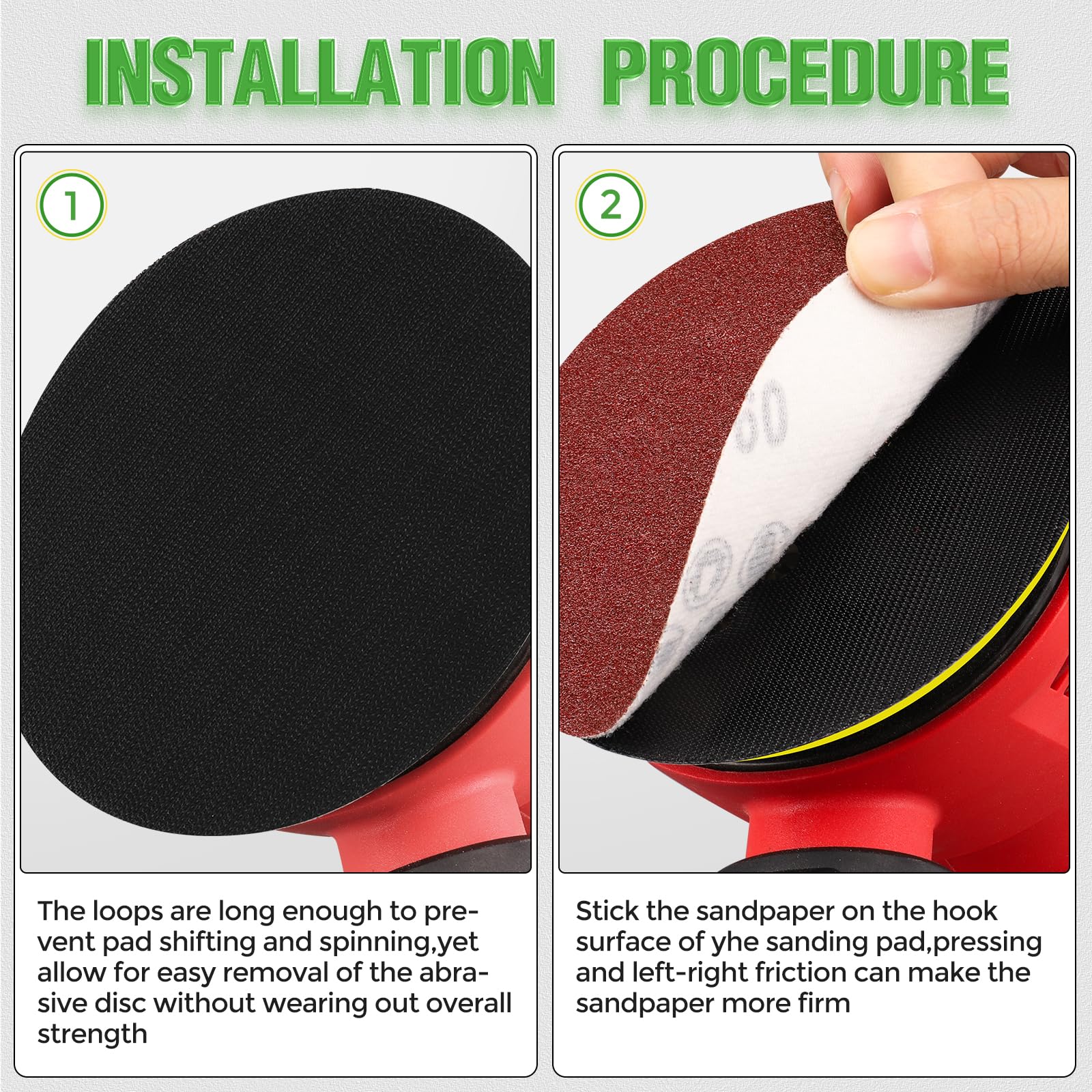 INSTALLATION PROCEDURE

1

The loops are long enough to prevent pad shifting and spinning,yet allow for easy removal of the abrasive disc without wearing out overall strength

2

60

Stick the sandpaper on the hook surface of yhe sanding pad,pressing and left-right friction can make the sandpaper more firm