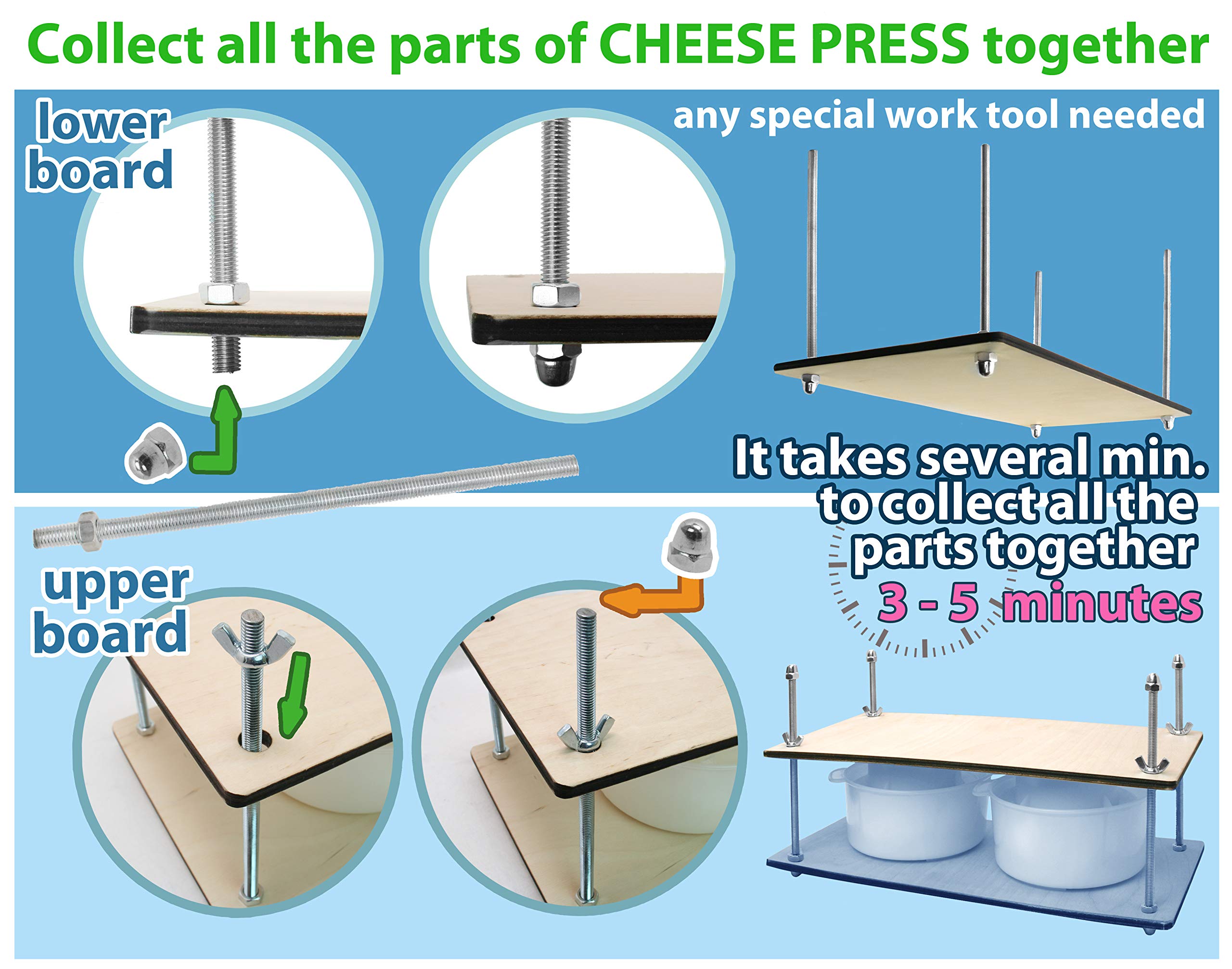 Collect all the parts of CHEESE PRESS together

lower board

any special work tool needed

It takes several min. to collect all the parts together 3 - 5 minutes

upper board