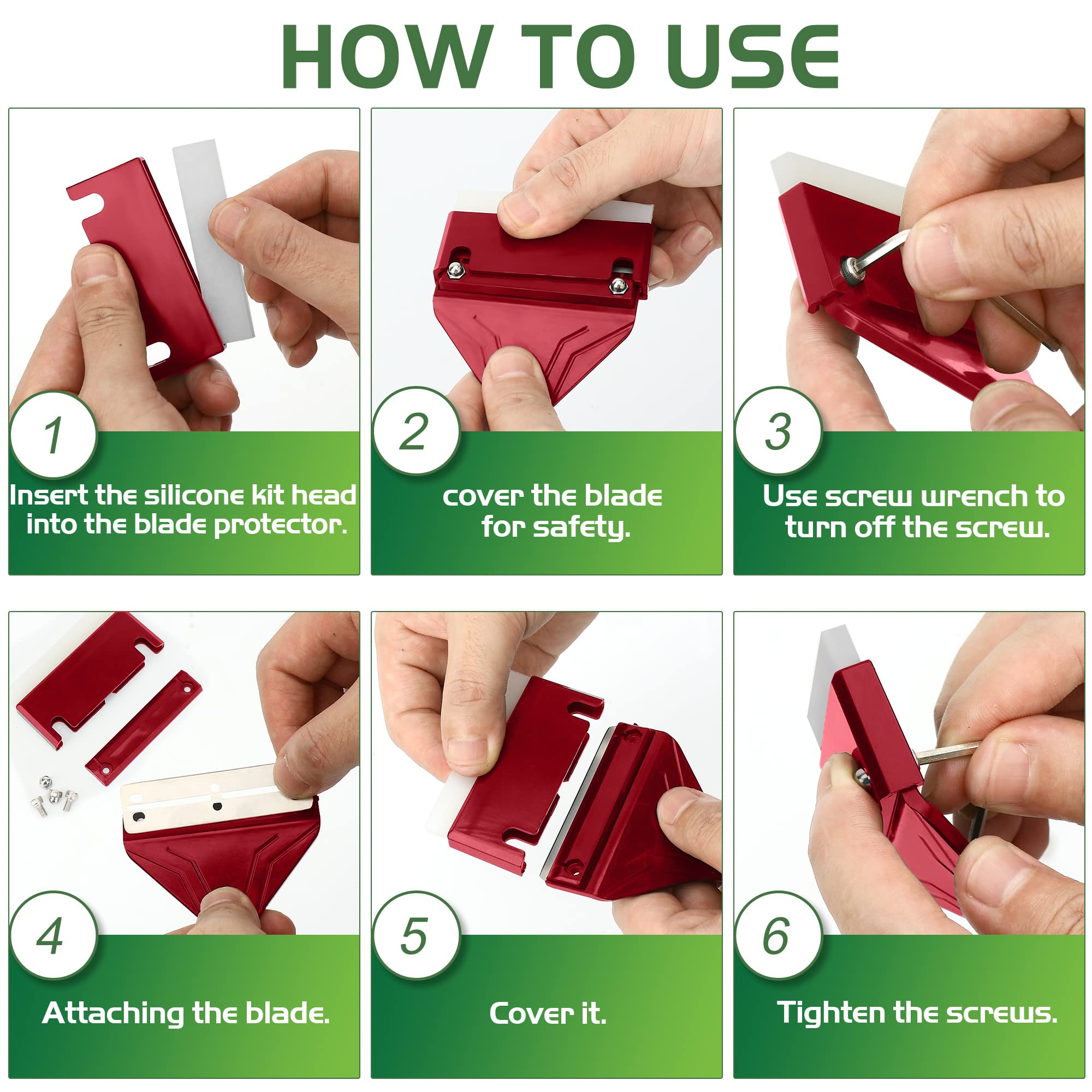 HOW TO USE

1
Insert the silicone kit head into the blade protector.

2
cover the blade for safety.

3
Use screw wrench to turn off the screw.

4
Attaching the blade.

5
Cover it.

6
Tighten the screws.