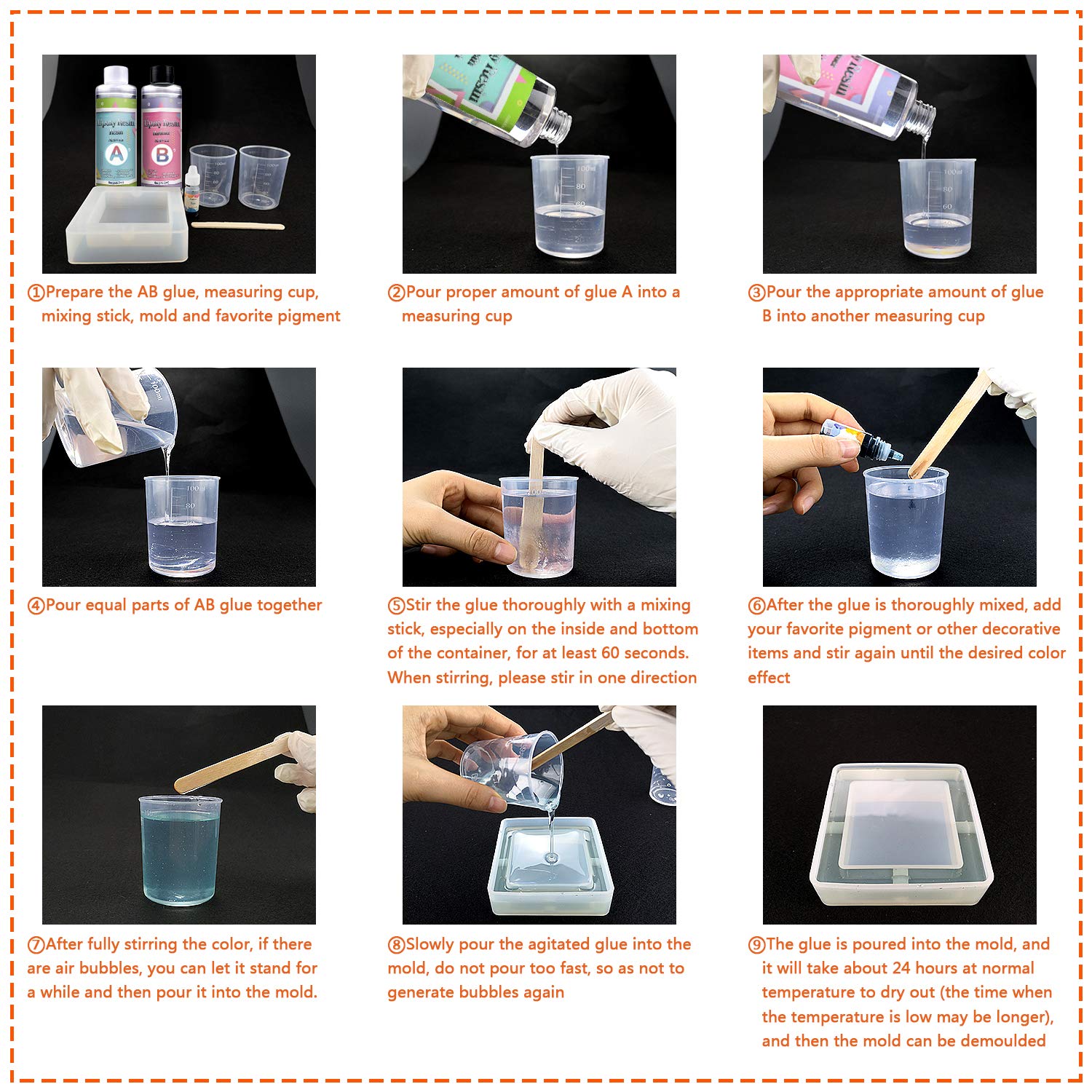 Epoxy Resin
A
Epoxy Resin
B

①Prepare the AB glue, measuring cup, mixing stick, mold and favorite pigment

②Pour proper amount of glue A into a measuring cup

③Pour the appropriate amount of glue B into another measuring cup

④Pour equal parts of AB glue together

⑤Stir the glue thoroughly with a mixing stick, especially on the inside and bottom of the container, for at least 60 seconds. When stirring, please stir in one direction

⑥After the glue is thoroughly mixed, add your favorite pigment or other decorative items and stir again until the desired color effect

⑦After fully stirring the color, if there are air bubbles, you can let it stand for a while and then pour it into the mold.

⑧Slowly pour the agitated glue into the mold, do not pour too fast, so as not to generate bubbles again

⑨The glue is poured into the mold, and it will take about 24 hours at normal temperature to dry out (the time when the temperature is low may be longer), and then the mold can be demoulded