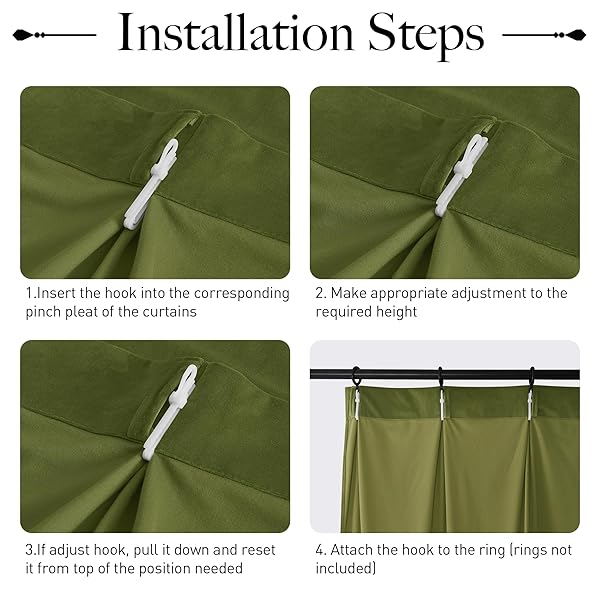 Installation Steps

1.Insert the hook into the corresponding pinch pleat of the curtains

2. Make appropriate adjustment to the required height

3.If adjust hook, pull it down and reset it from top of the position needed

4. Attach the hook to the ring (rings not included)