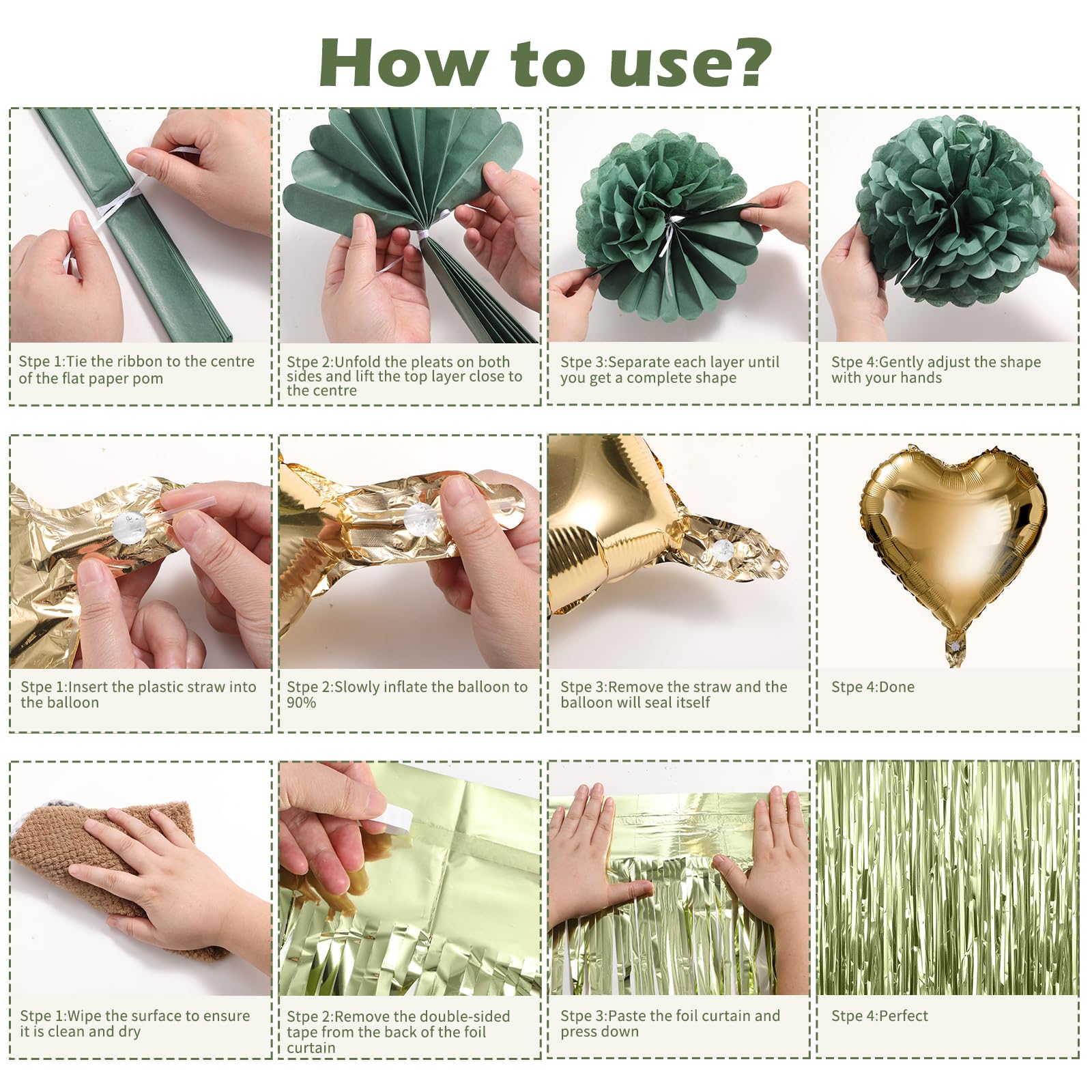 How to use?

Stpe 1:Tie the ribbon to the centre of the flat paper pom

Stpe 2:Unfold the pleats on both sides and lift the top layer close to the centre

Stpe 3:Separate each layer until you get a complete shape

Stpe 4:Gently adjust the shape with your hands

Stpe 1:Insert the plastic straw into the balloon

Stpe 2:Slowly inflate the balloon to 90%

Stpe 3:Remove the straw and the balloon will seal itself

Stpe 4:Done

Stpe 1:Wipe the surface to ensure it is clean and dry

Stpe 2:Remove the double-sided tape from the back of the foil curtain

Stpe 3:Paste the foil curtain and press down

Stpe 4:Perfect