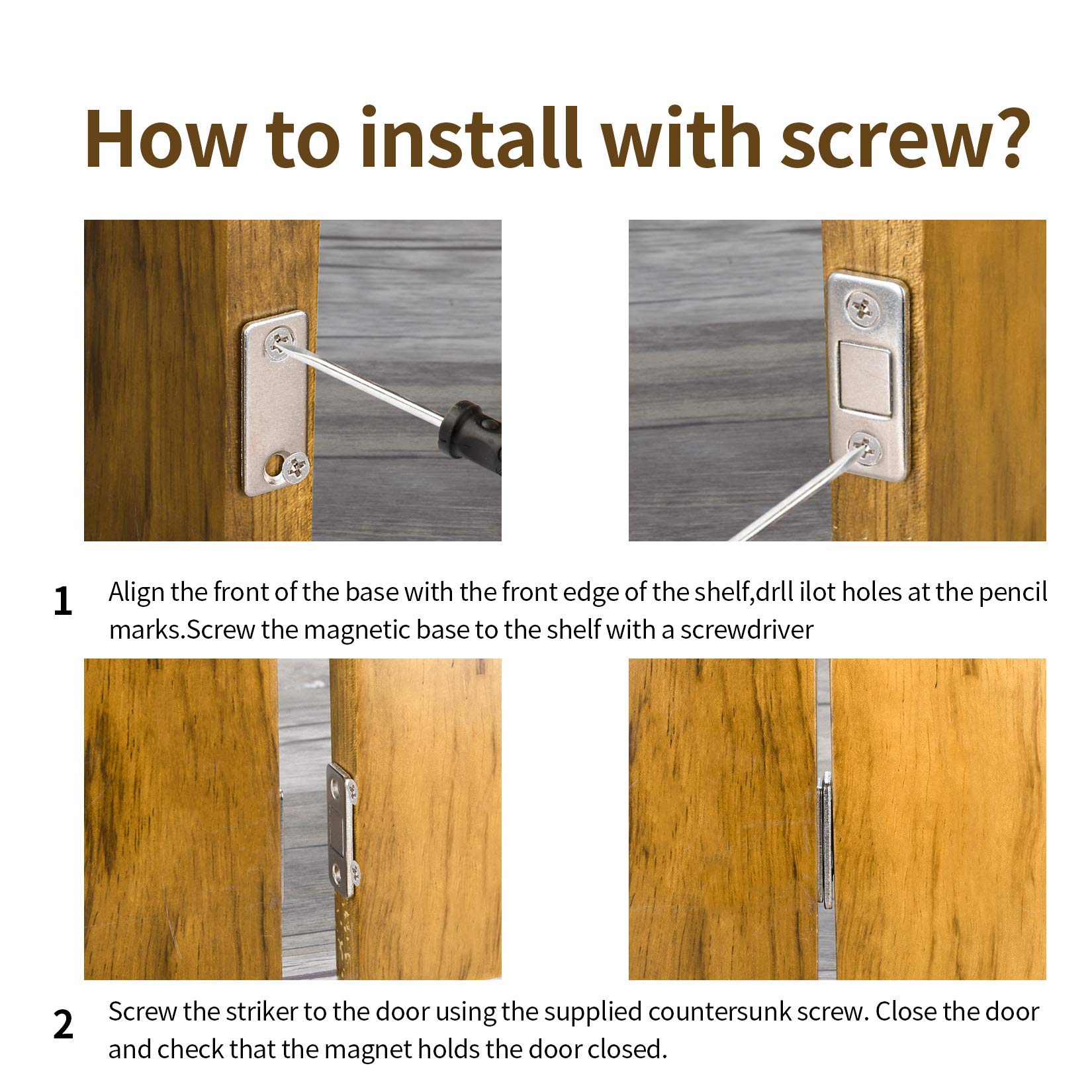 How to install with screw?

1 Align the front of the base with the front edge of the shelf,drll ilot holes at the pencil marks.Screw the magnetic base to the shelf with a screwdriver

2 Screw the striker to the door using the supplied countersunk screw. Close the door and check that the magnet holds the door closed.