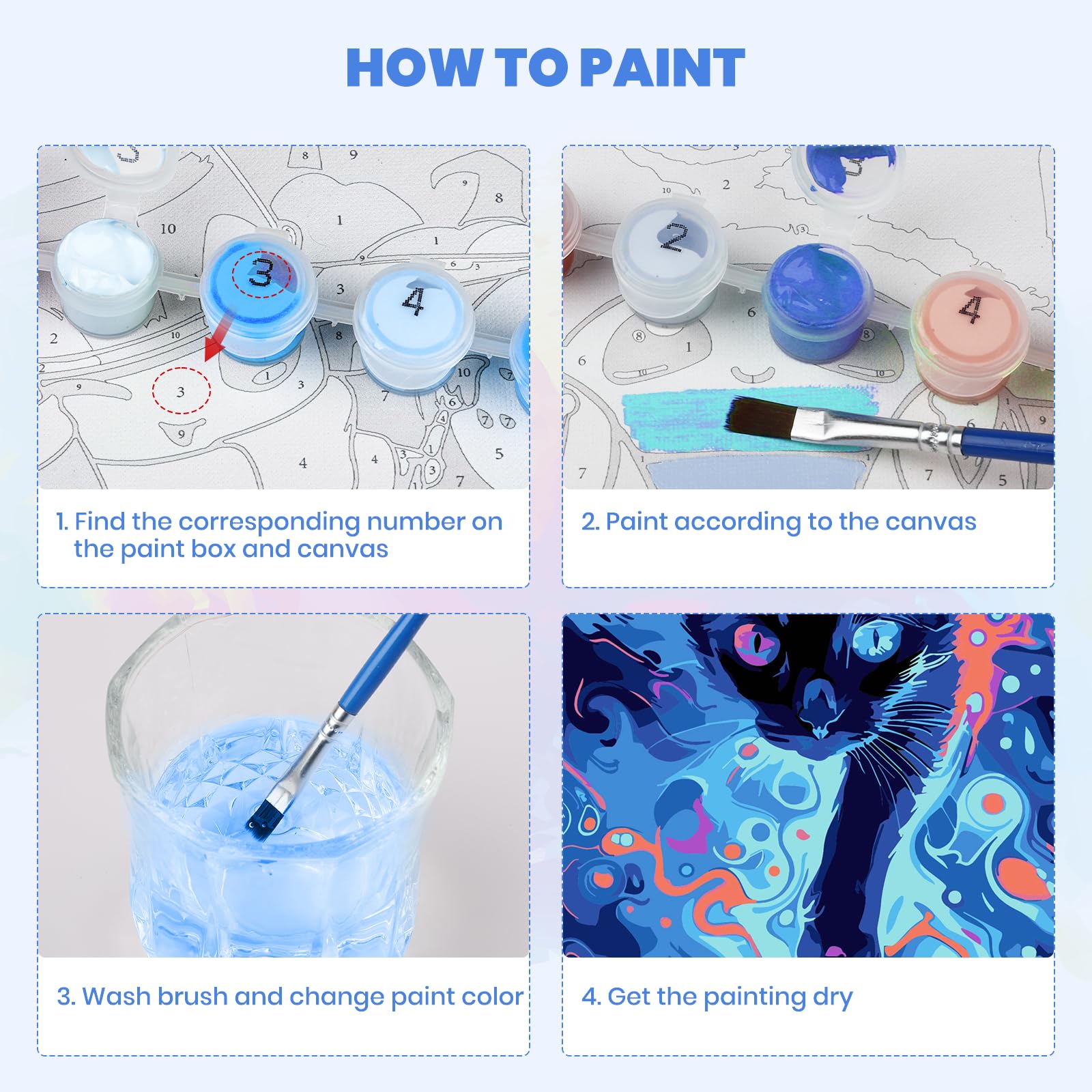 HOW TO PAINT

1. Find the corresponding number on the paint box and canvas

2. Paint according to the canvas

3. Wash brush and change paint color

4. Get the painting dry