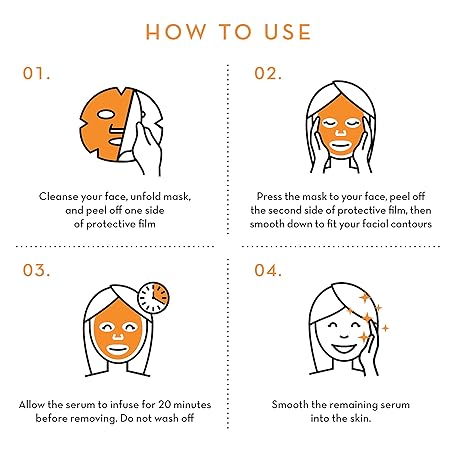 HOW TO USE

01.

Cleanse your face, unfold mask, and peel off one side of protective film

02.

Press the mask to your face, peel off the second side of protective film, then smooth down to fit your facial contours

03.

Allow the serum to infuse for 20 minutes before removing. Do not wash off

04.

Smooth the remaining serum into the skin.