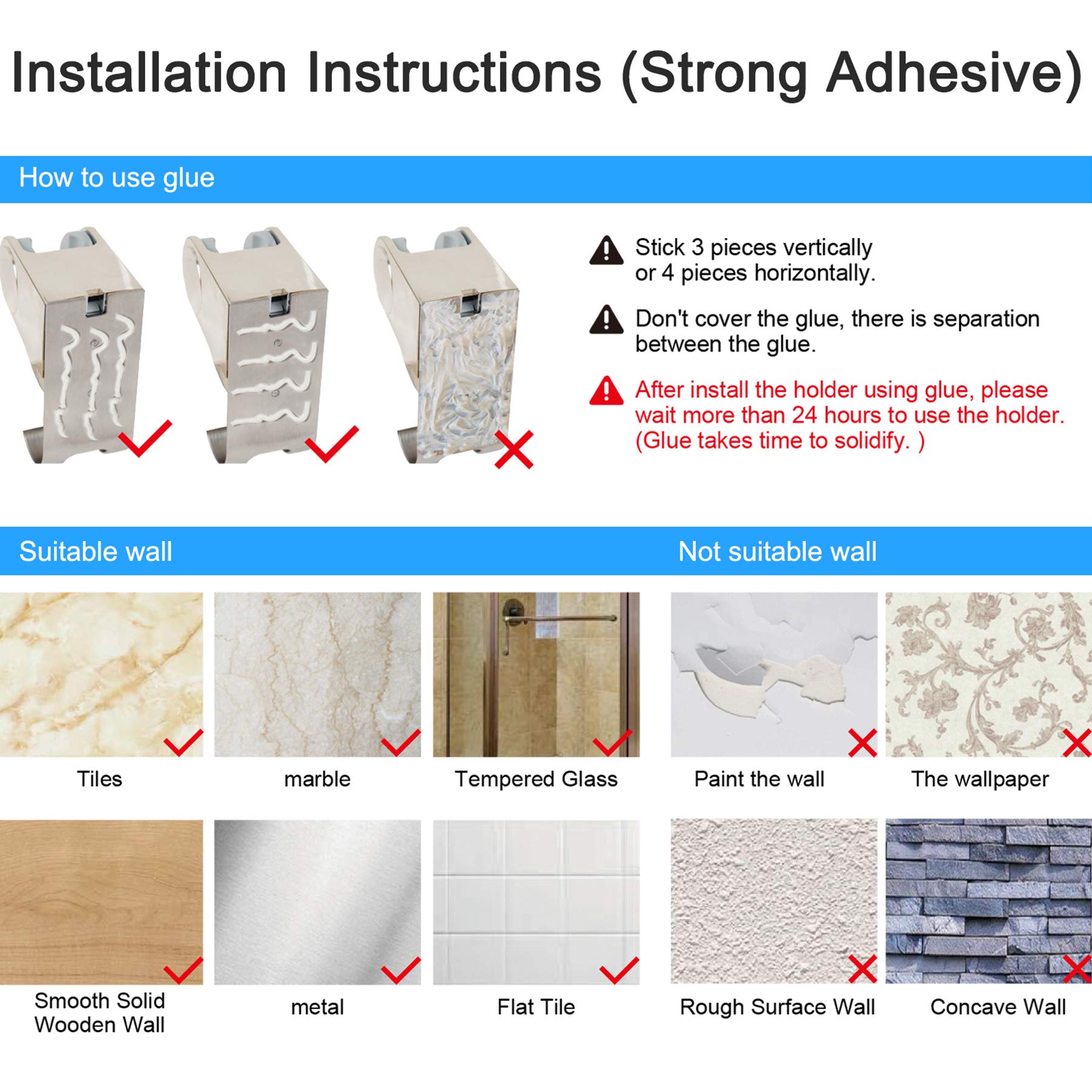 Installation Instructions (Strong Adhesive)

How to use glue

Stick 3 pieces vertically or 4 pieces horizontally.

Don't cover the glue, there is separation between the glue.

After install the holder using glue, please wait more than 24 hours to use the holder. (Glue takes time to solidify. )

Suitable wall

Not suitable wall

Tiles

marble

Tempered Glass

Paint the wall

The wallpaper

Smooth Solid Wooden Wall

metal

Flat Tile

Rough Surface Wall

Concave Wall