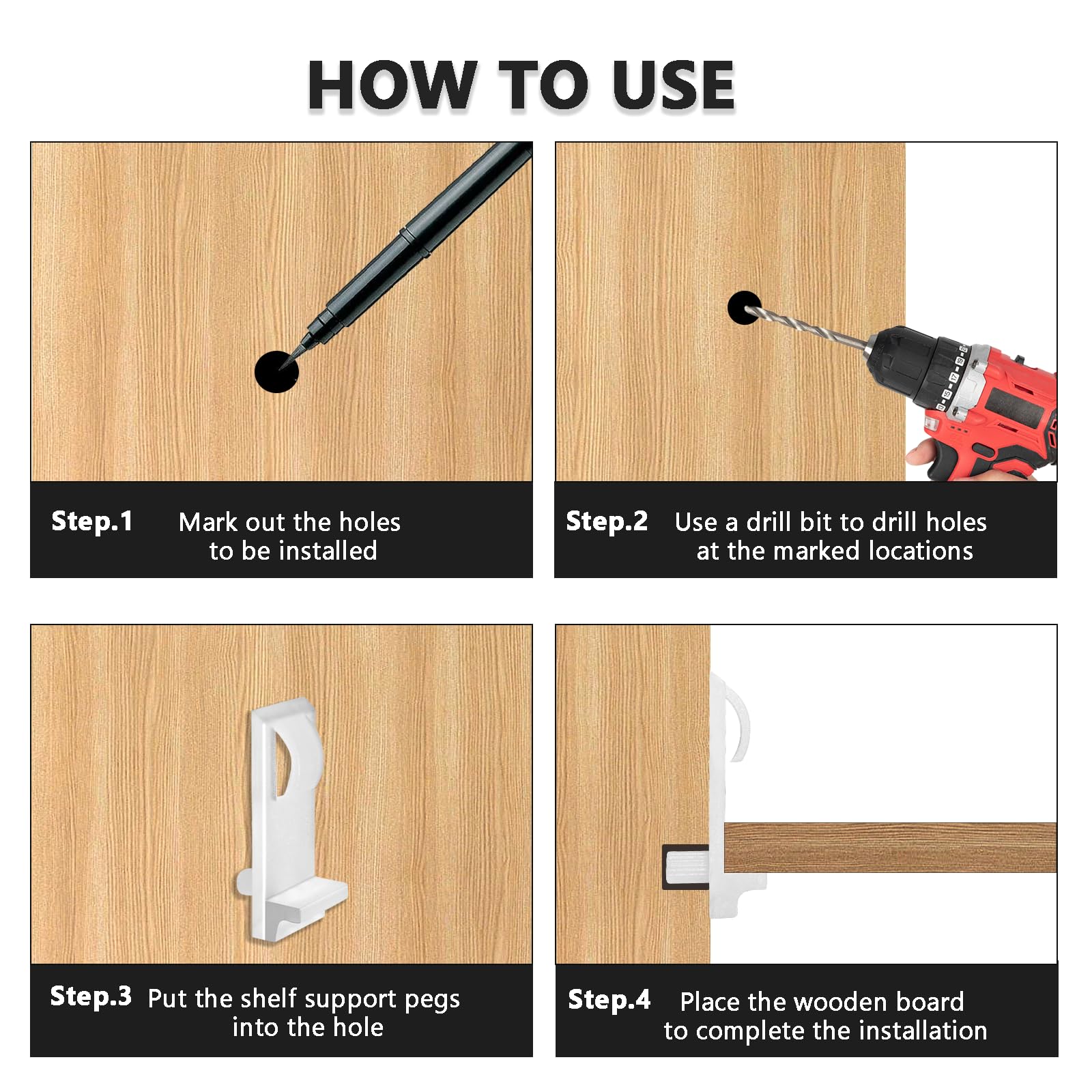 HOW TO USE

Step.1 Mark out the holes to be installed

Step.2 Use a drill bit to drill holes at the marked locations

Step.3 Put the shelf support pegs into the hole

Step.4 Place the wooden board to complete the installation