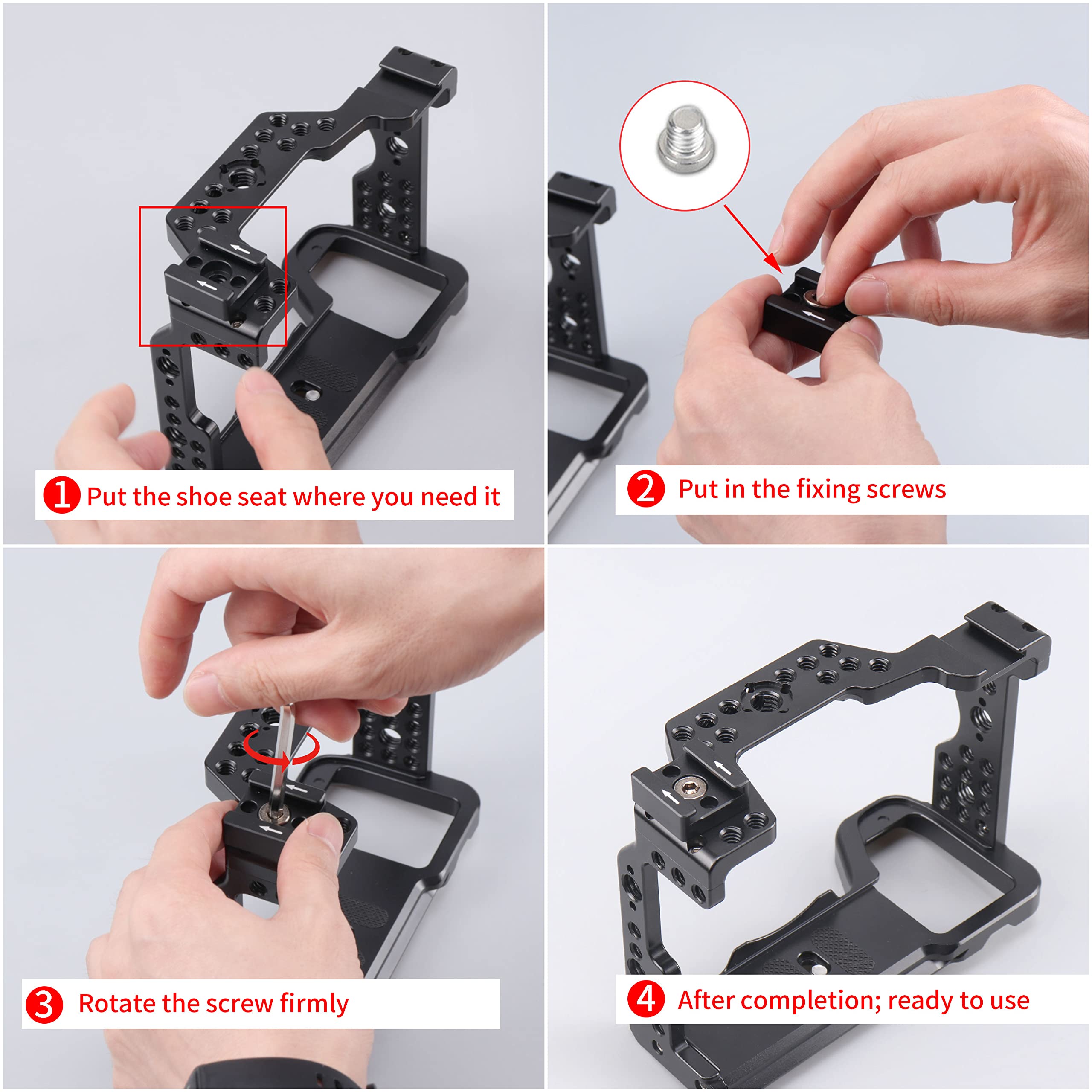 1 Put the shoe seat where you need it

2 Put in the fixing screws

3 Rotate the screw firmly

4 After completion; ready to use