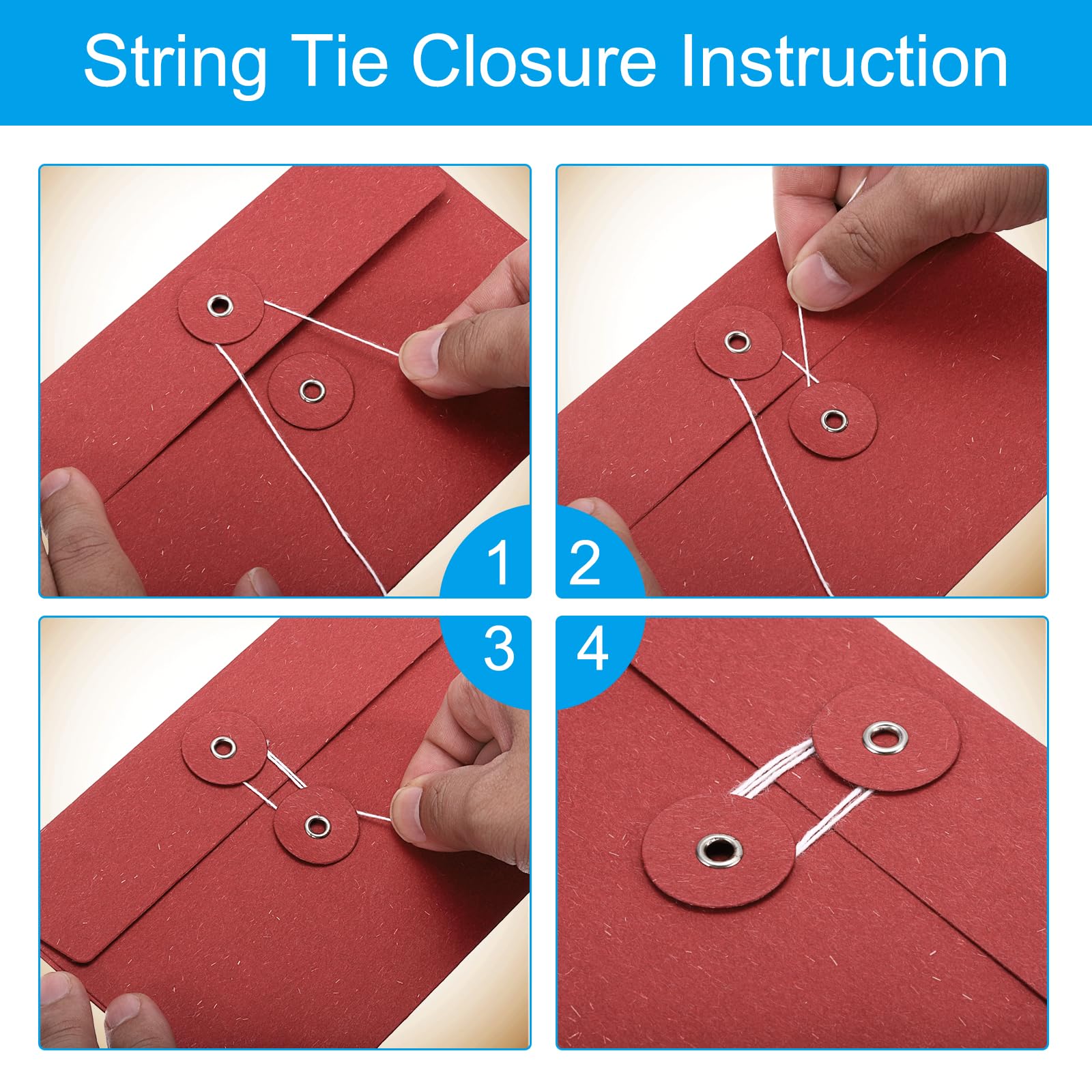 String Tie Closure Instruction

1

2

3

4