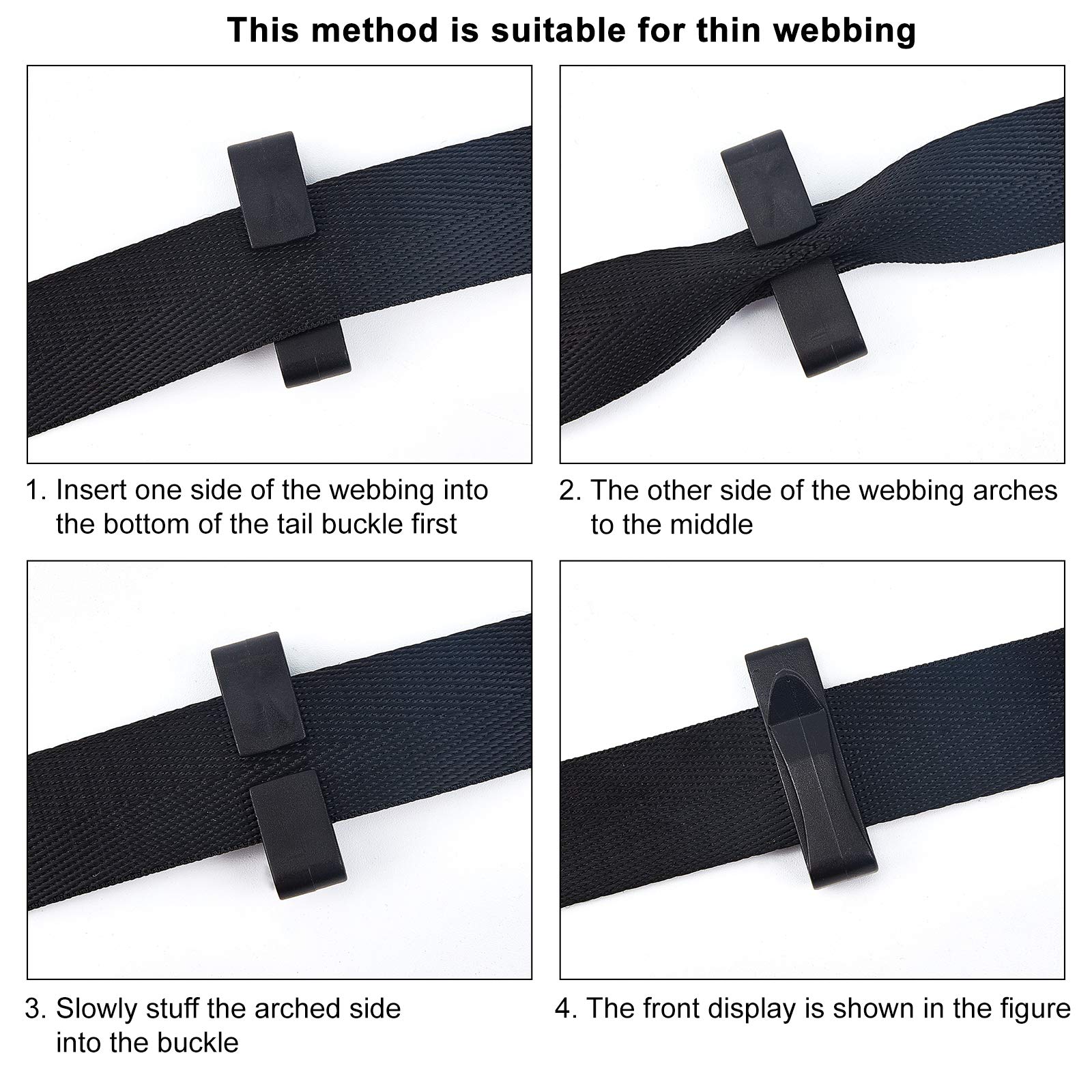 This method is suitable for thin webbing

1. Insert one side of the webbing into the bottom of the tail buckle first

2. The other side of the webbing arches to the middle

3. Slowly stuff the arched side into the buckle

4. The front display is shown in the figure