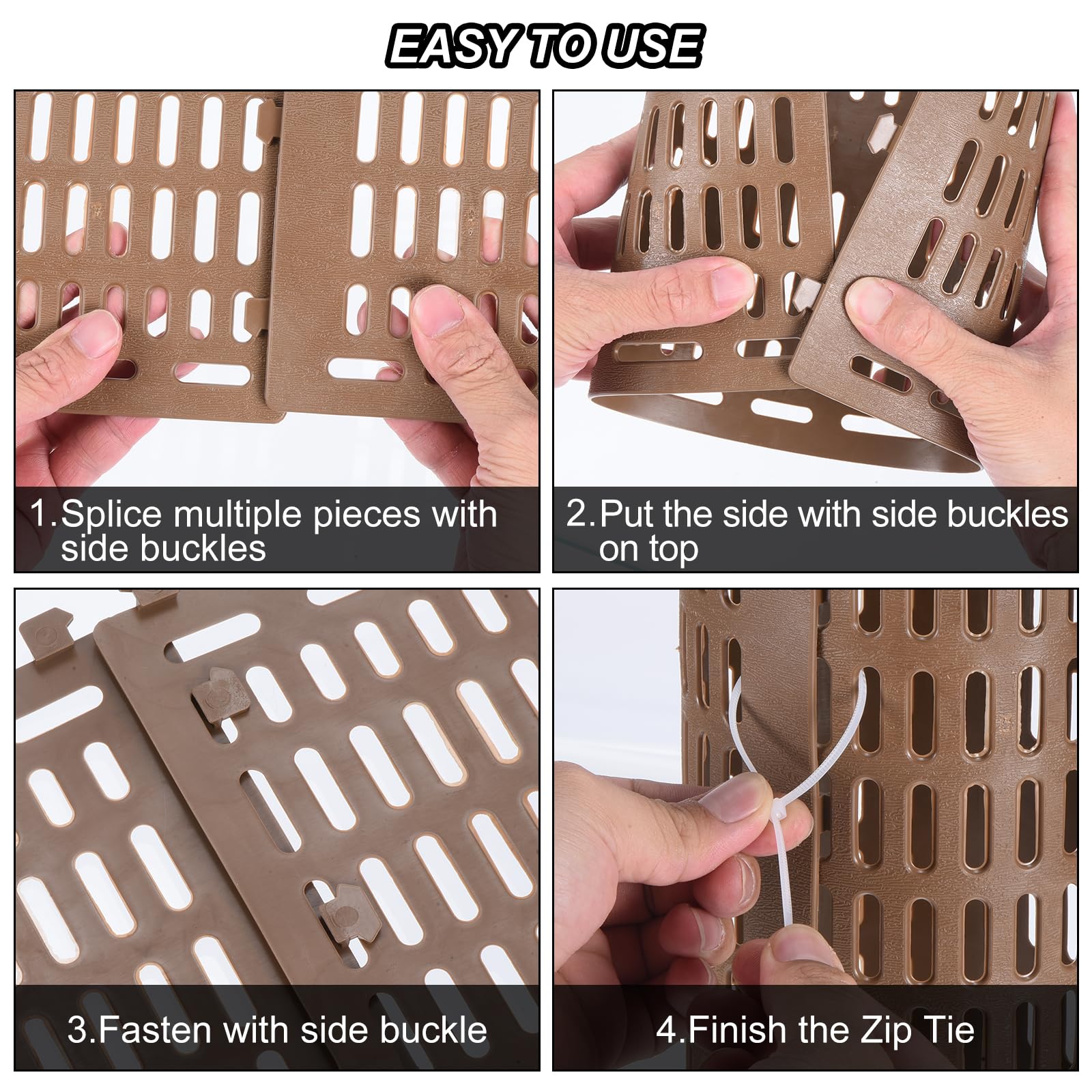 EASY TO USE

1.Splice multiple pieces with side buckles

2.Put the side with side buckles on top

3.Fasten with side buckle

4.Finish the Zip Tie