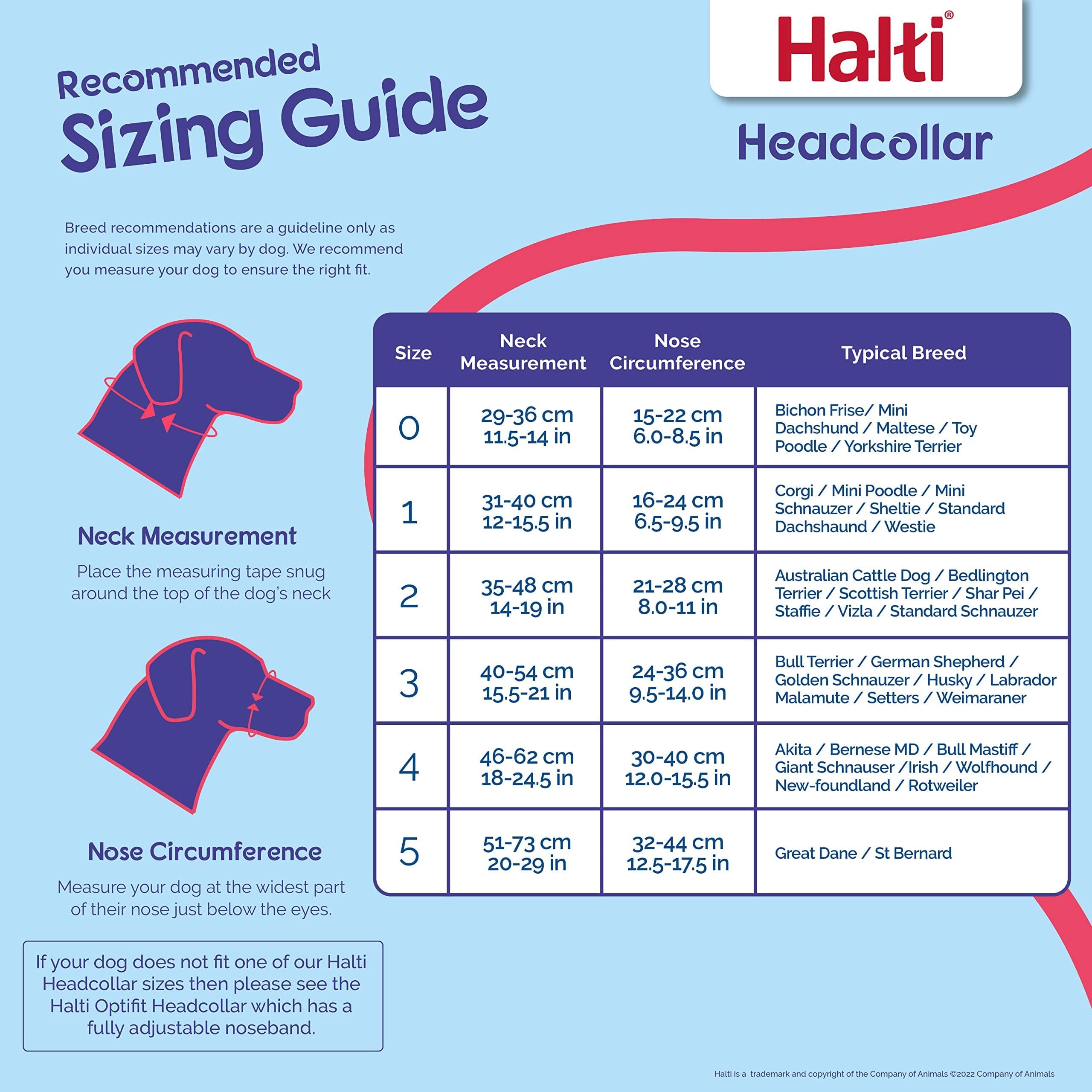 Recommended
Sizing Guide

Halti®
Headcollar

Breed recommendations are a guideline only as individual sizes may vary by dog. We recommend you measure your dog to ensure the right fit.

Neck Measurement

Place the measuring tape snug around the top of the dog's neck

Nose Circumference

Measure your dog at the widest part of their nose just below the eyes.

If your dog does not fit one of our Halti Headcollar sizes then please see the Halti Optifit Headcollar which has a fully adjustable noseband.

| Size | Neck Measurement | Nose Circumference | Typical Breed |
|---|---|---|---|
| 0 | 29-36 cm 11.5-14 in | 15-22 cm 6.0-8.5 in | Bichon Frise/ Mini Dachshund / Maltese / Toy Poodle / Yorkshire Terrier |
| 1 | 31-40 cm 12-15.5 in | 16-24 cm 6.5-9.5 in | Corgi / Mini Poodle / Mini Schnauzer / Sheltie / Standard Dachshaund / Westie |
| 2 | 35-48 cm 14-19 in | 21-28 cm 8.0-11 in | Australian Cattle Dog / Bedlington Terrier / Scottish Terrier / Shar Pei / Staffie / Vizla / Standard Schnauzer |
| 3 | 40-54 cm 15.5-21 in | 24-36 cm 9.5-14.0 in | Bull Terrier / German Shepherd / Golden Schnauzer / Husky / Labrador Malamute / Setters / Weimaraner |
| 4 | 46-62 cm 18-24.5 in | 30-40 cm 12.0-15.5 in | Akita / Bernese MD / Bull Mastiff / Giant Schnauser /Irish / Wolfhound / New-foundland / Rotweiler |
| 5 | 51-73 cm 20-29 in | 32-44 cm 12.5-17.5 in | Great Dane / St Bernard |

Halti is a trademark and copyright of the Company of Animals ©2022 Company of Animals