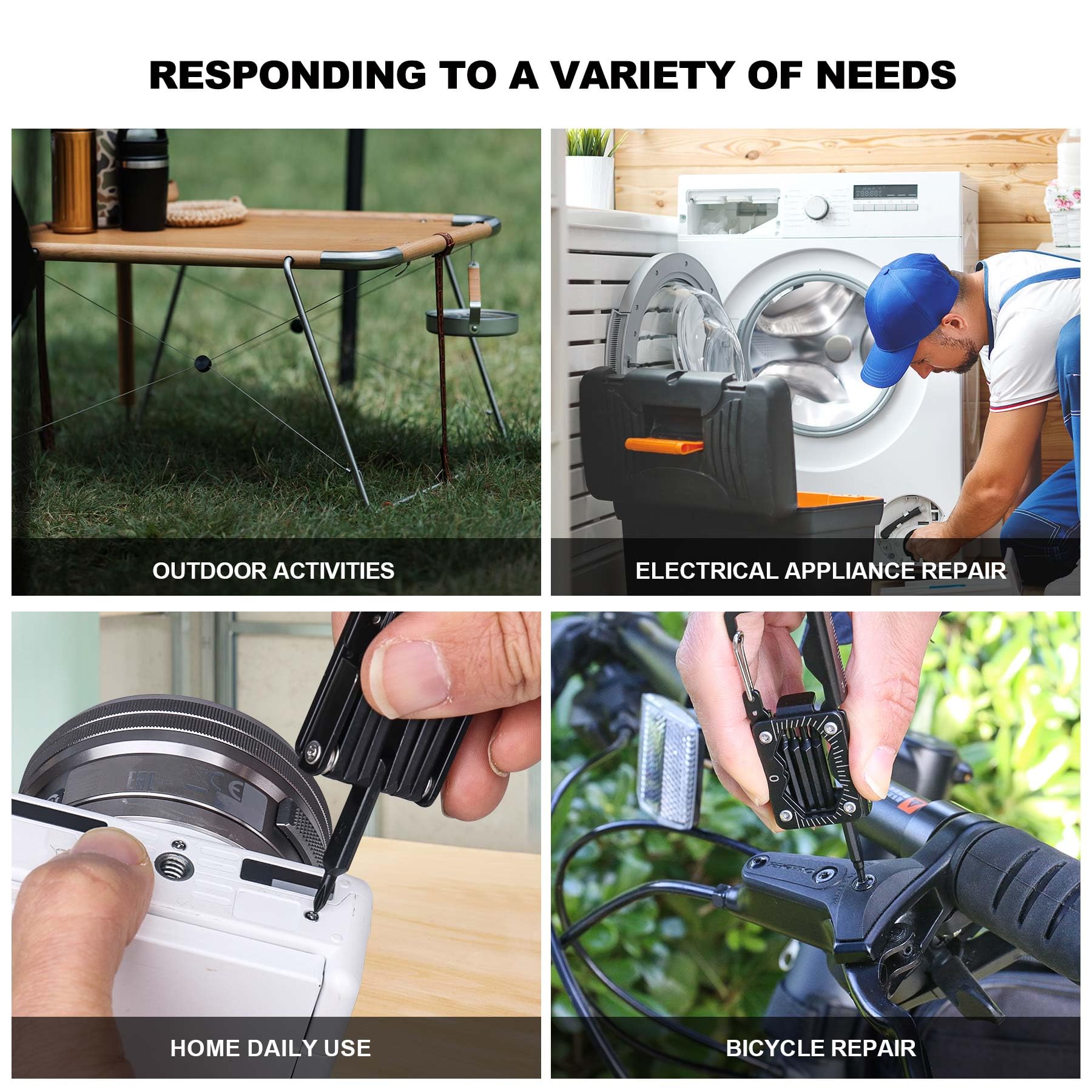 RESPONDING TO A VARIETY OF NEEDS

OUTDOOR ACTIVITIES

ELECTRICAL APPLIANCE REPAIR

HOME DAILY USE

BICYCLE REPAIR