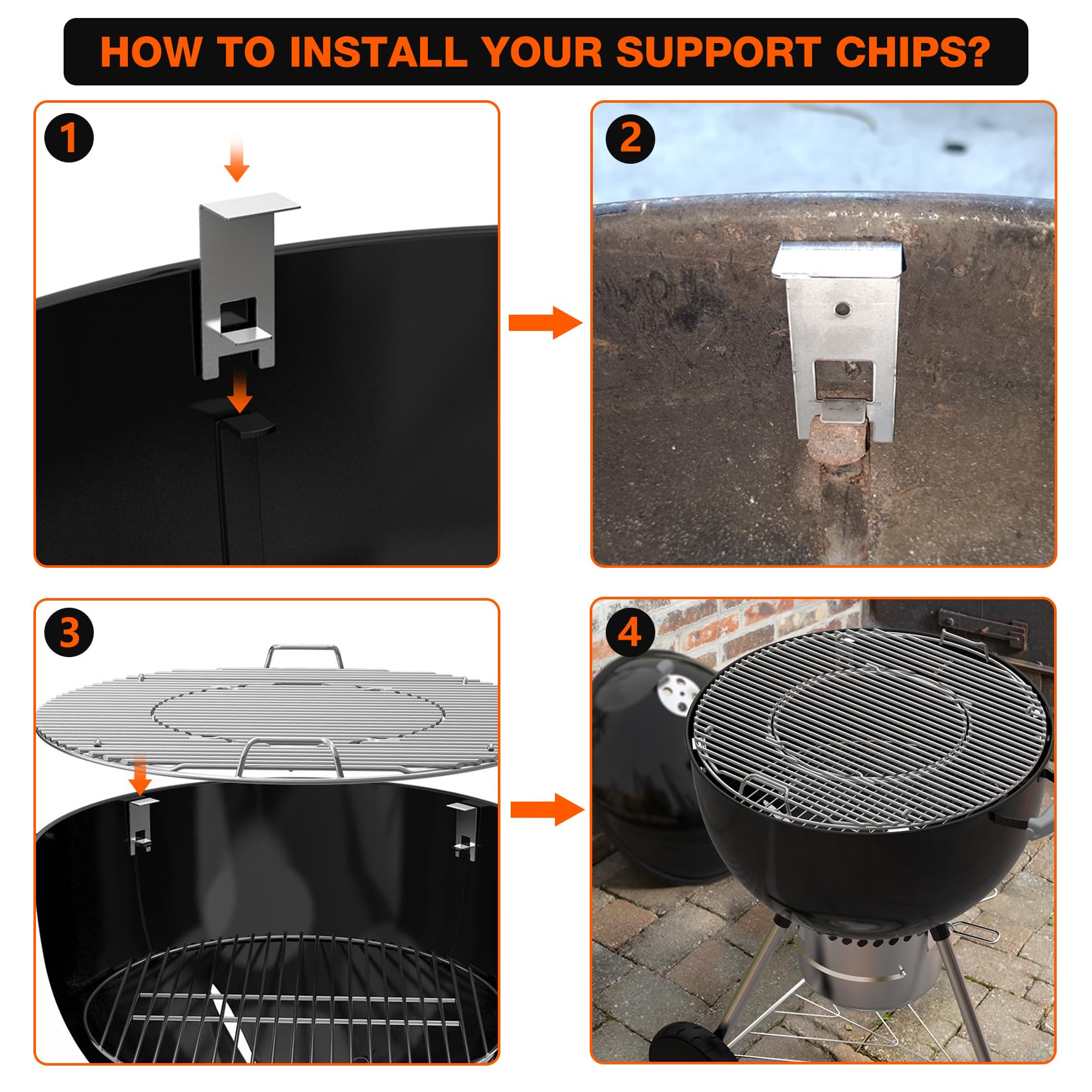 HOW TO INSTALL YOUR SUPPORT CHIPS?

1

2

3

4