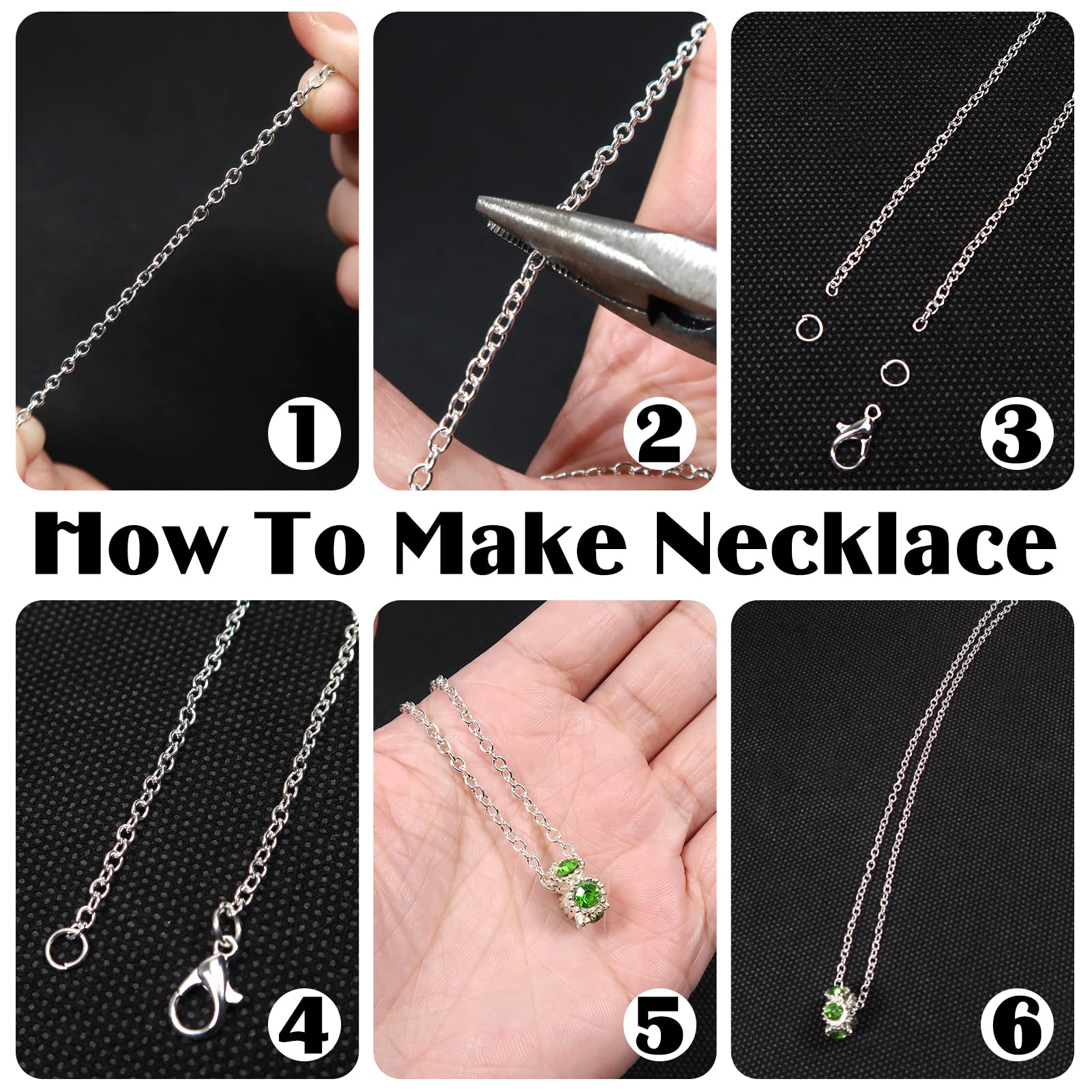 1

2

3

How To Make Necklace

4

5

6