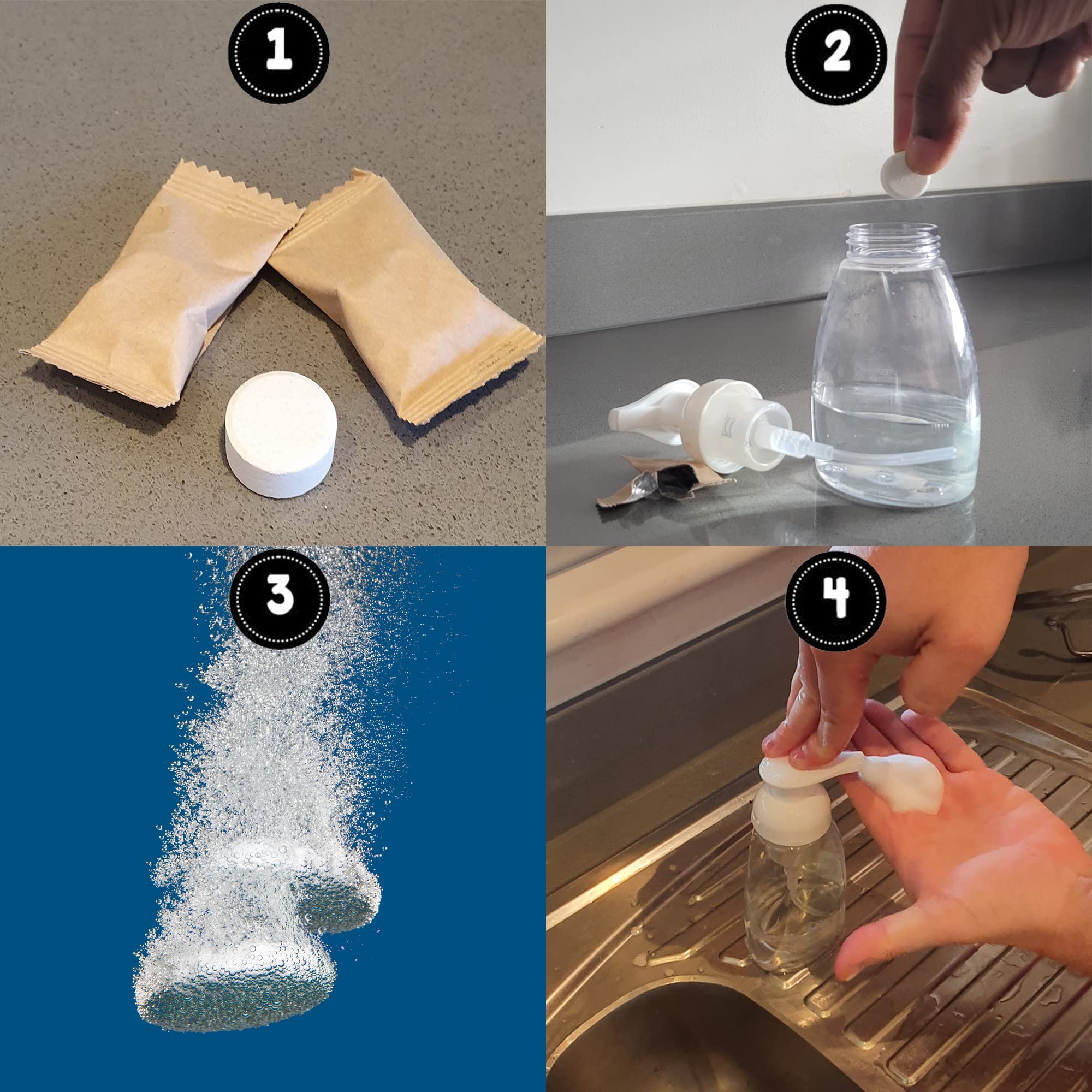 1

2

3

4